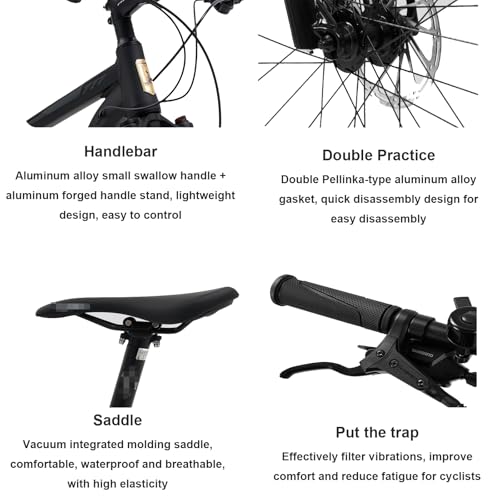 Handlebar

Aluminum alloy small swallow handle + aluminum forged handle stand, lightweight design, easy to control

Double Practice

Double Pellinka-type aluminum alloy gasket, quick disassembly design for easy disassembly

Saddle

Vacuum integrated molding saddle, comfortable, waterproof and breathable, with high elasticity

Put the trap

Effectively filter vibrations, improve comfort and reduce fatigue for cyclists