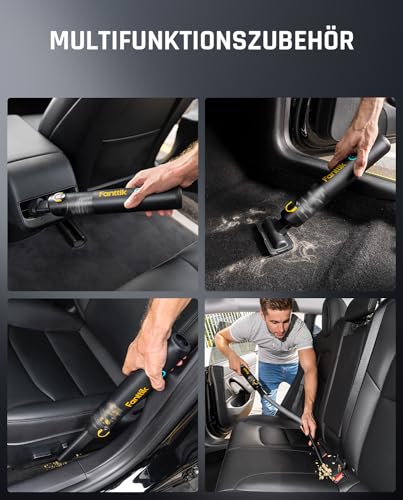 MULTIFUNKTIONSZUBEHÖR

Fanttik

Fanttik

Fanttik