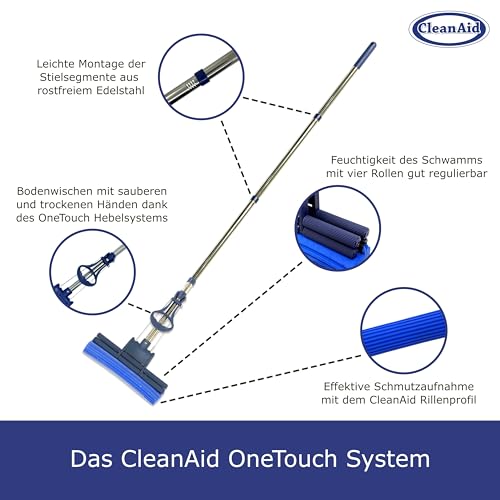 CleanAid

Leichte Montage der Stielsegmente aus rostfreiem Edelstahl

Feuchtigkeit des Schwamms mit vier Rollen gut regulierbar

Bodenwischen mit sauberen und trockenen Händen dank des OneTouch Hebelsystems

Effektive Schmutzaufnahme mit dem CleanAid Rillenprofil

Das CleanAid OneTouch System