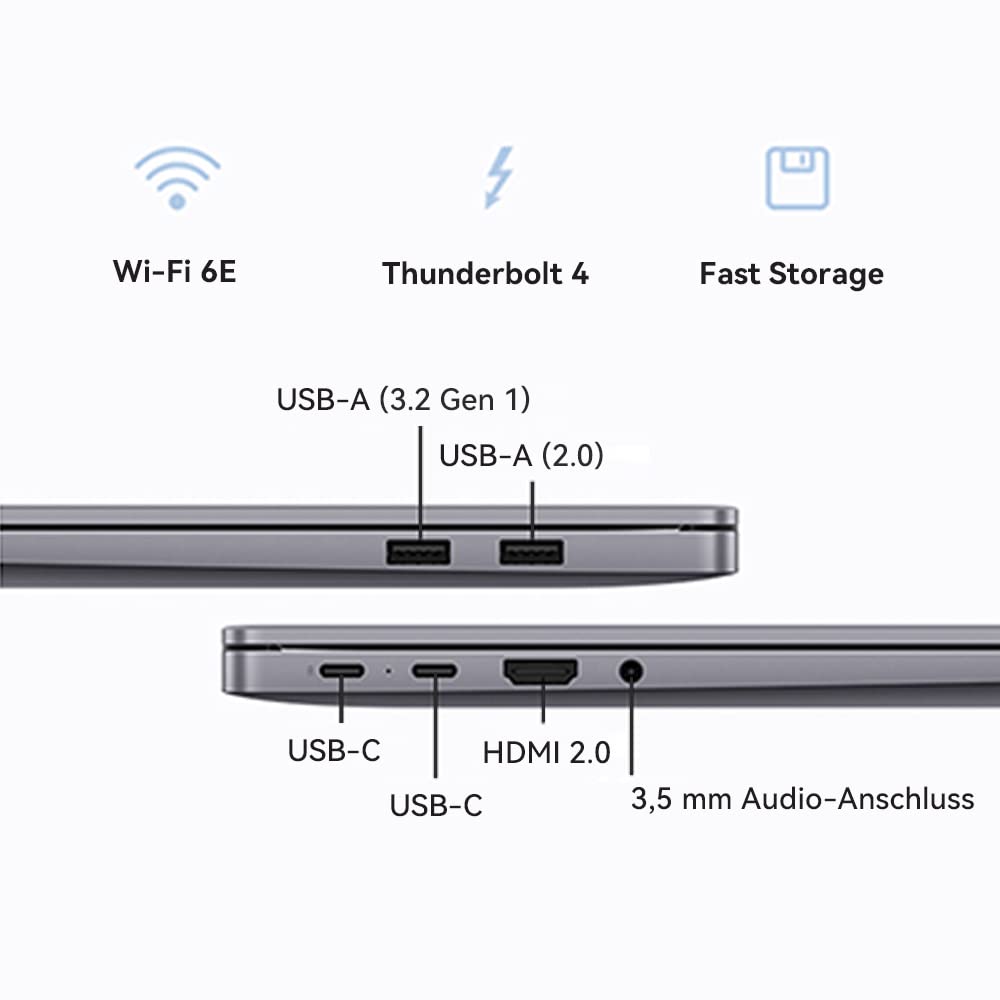 Wi-Fi 6E

Thunderbolt 4

Fast Storage

USB-A (3.2 Gen 1)

USB-A (2.0)

USB-C

USB-C

HDMI 2.0

3,5 mm Audio-Anschluss