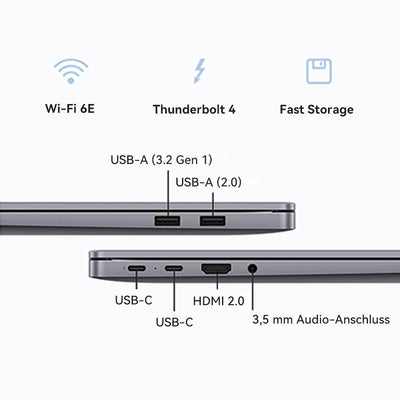 Wi-Fi 6E

Thunderbolt 4

Fast Storage

USB-A (3.2 Gen 1)

USB-A (2.0)

USB-C

USB-C

HDMI 2.0

3,5 mm Audio-Anschluss