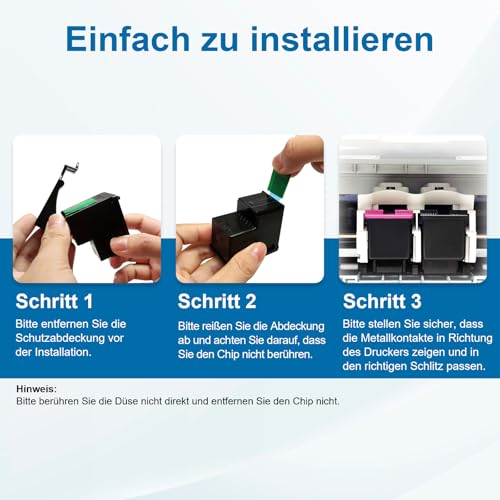 Einfach zu installieren

Schritt 1

Bitte entfernen Sie die Schutzabdeckung vor der Installation.

Schritt 2

Bitte reißen Sie die Abdeckung ab und achten Sie darauf, dass Sie den Chip nicht berühren.

Schritt 3

Bitte stellen Sie sicher, dass die Metallkontakte in Richtung des Druckers zeigen und in den richtigen Schlitz passen.

Hinweis:
Bitte berühren Sie die Düse nicht direkt und entfernen Sie den Chip nicht.