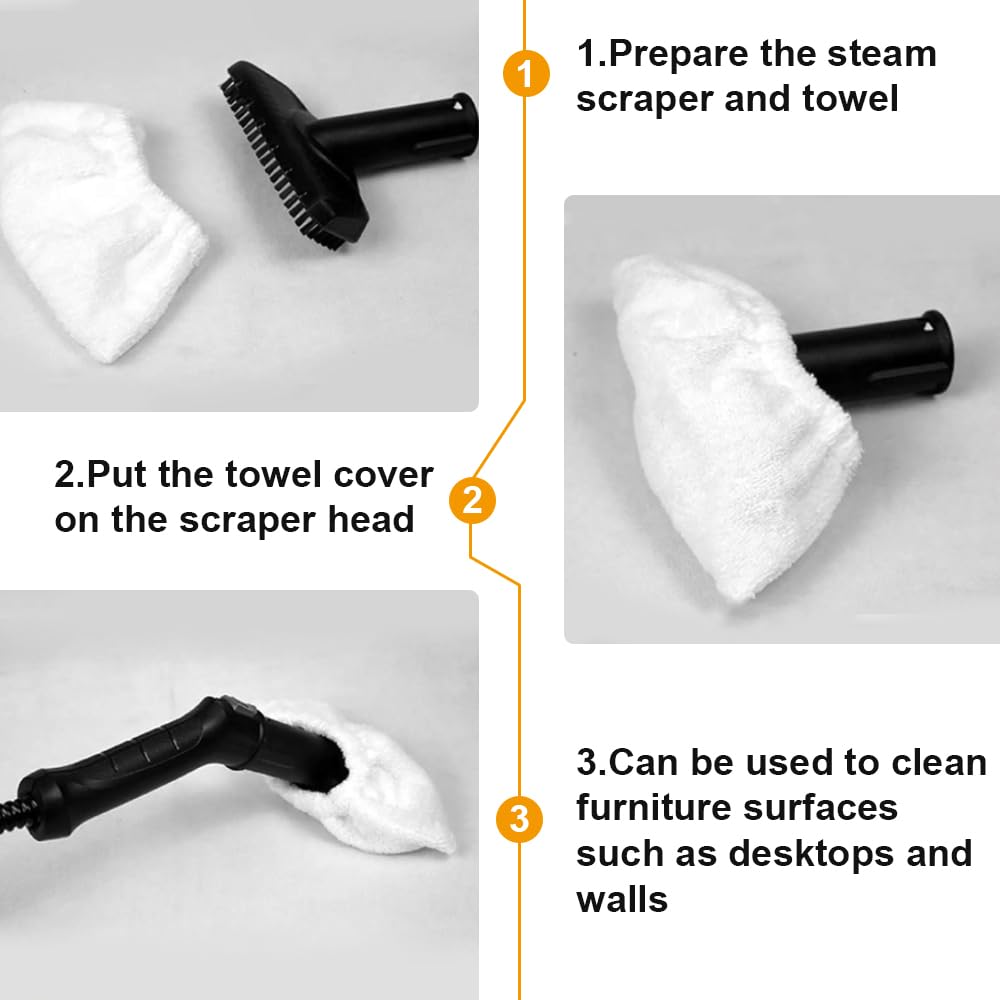 1

1.Prepare the steam scraper and towel

2.Put the towel cover on the scraper head

2

3

3.Can be used to clean furniture surfaces such as desktops and walls