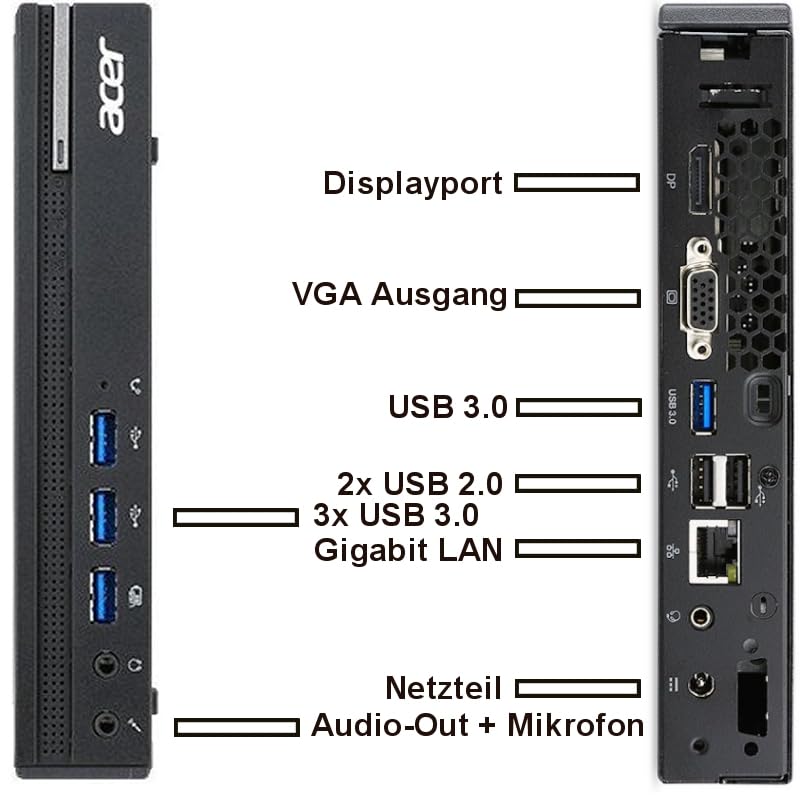 acer

Displayport

DP

VGA Ausgang

USB 3.0

USB 3.0

2x USB 2.0

3x USB 3.0

Gigabit LAN

Netzteil

Audio-Out + Mikrofon