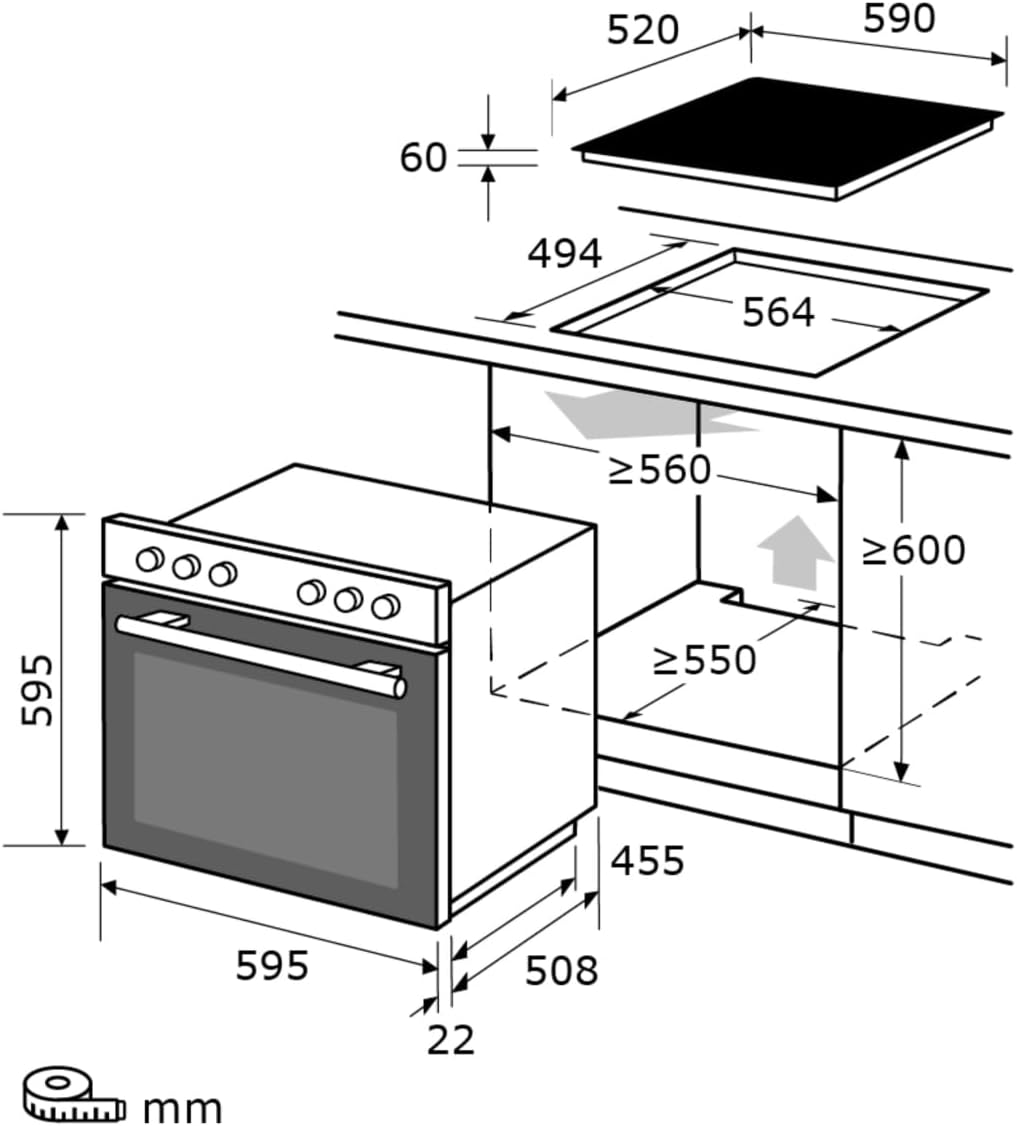 520
590
60
494
564
≥560
≥600
≥550
595
455
595
508
22
mm