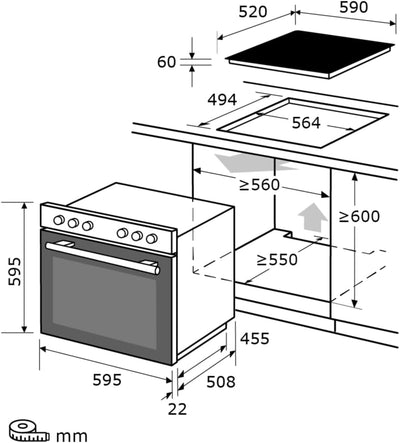 520
590
60
494
564
≥560
≥600
≥550
595
455
595
508
22
mm