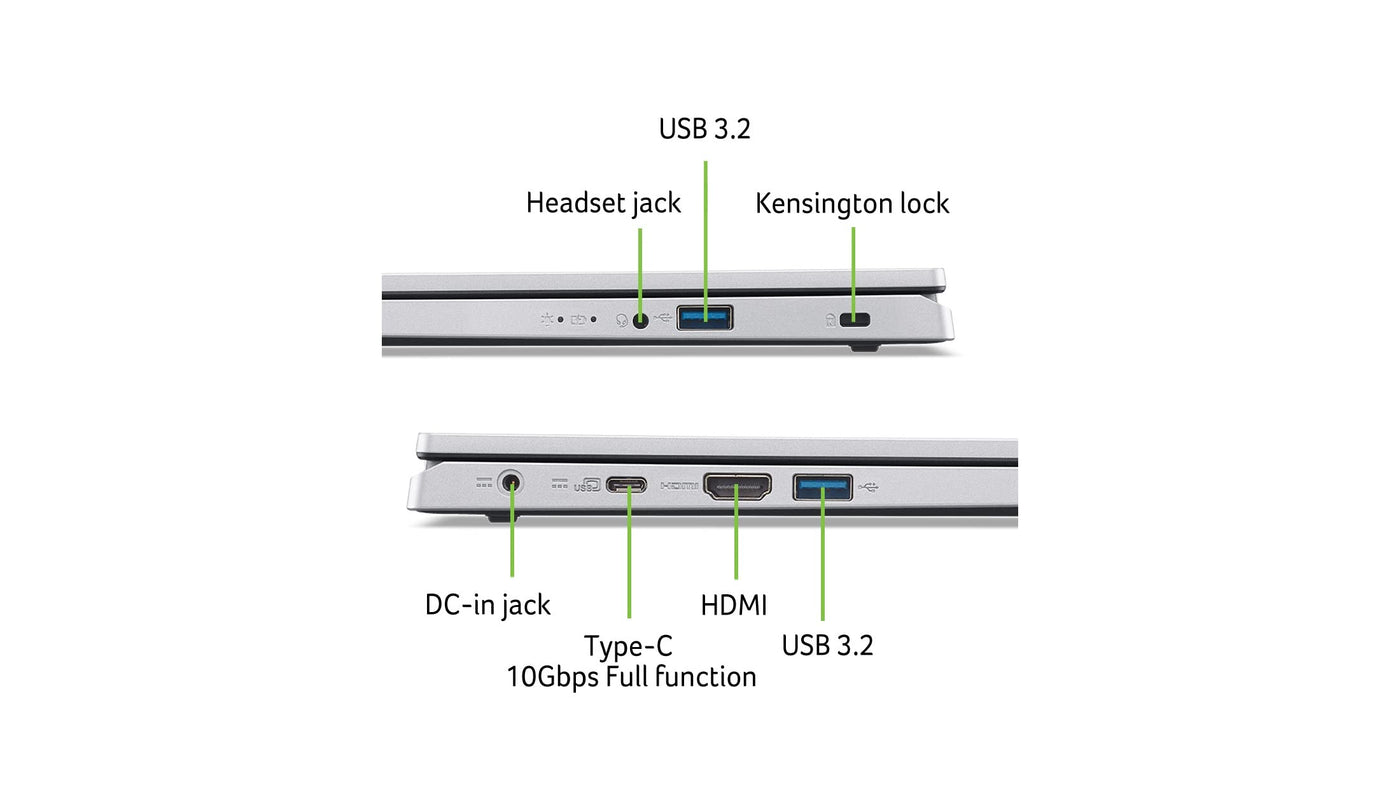 USB 3.2

Headset jack

Kensington lock

DC-in jack

Type-C
10Gbps Full function

HDMI

USB 3.2