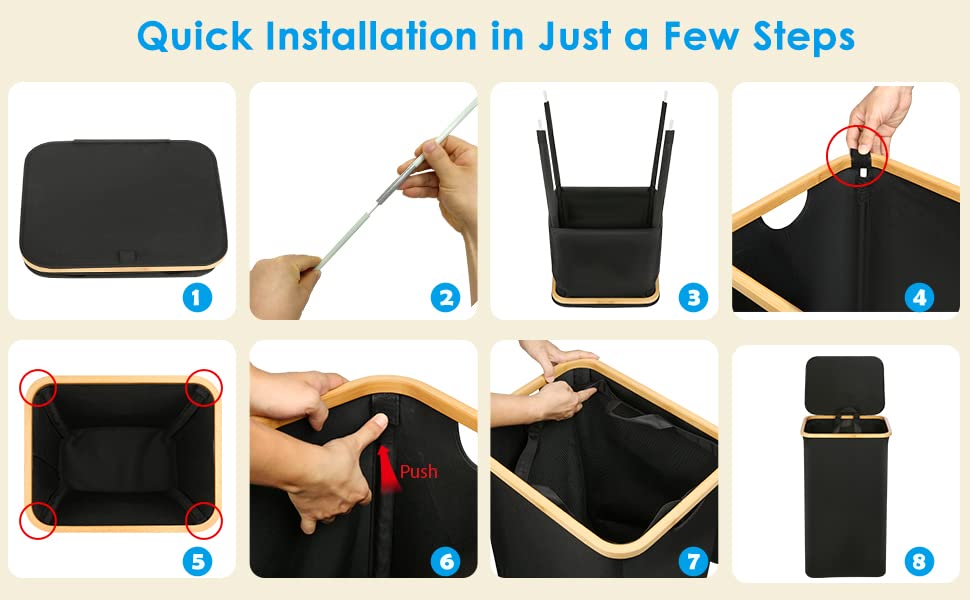 Quick Installation in Just a Few Steps

1

2

3

4

5

Push

6

7

8