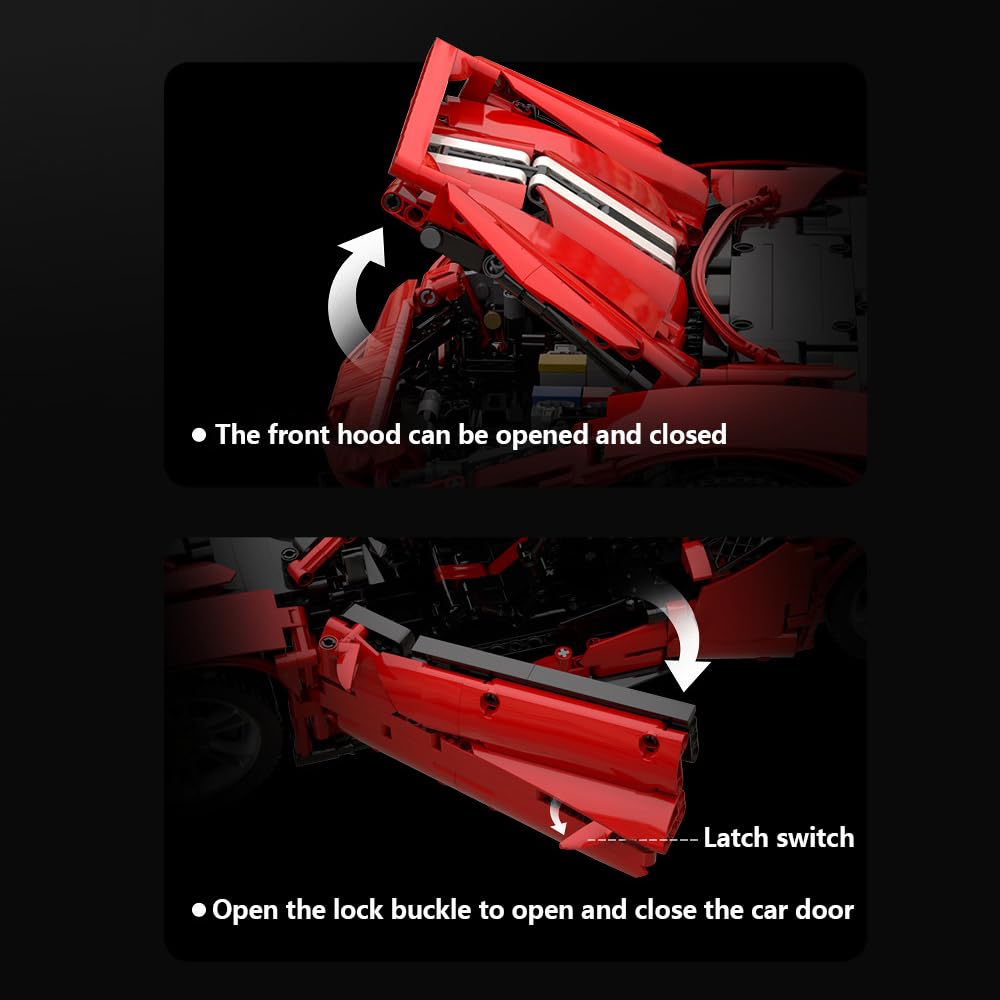 ● The front hood can be opened and closed

Latch switch

● Open the lock buckle to open and close the car door