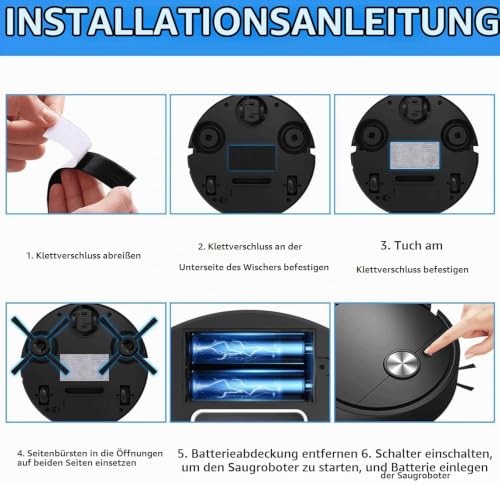 INSTALLATIONSANLEITUNG

1. Klettverschluss abreißen

2. Klettverschluss an der Unterseite des Wischers befestigen

3. Tuch am Klettverschluss befestigen

4. Seitenbürsten in die Öffnungen auf beiden Seiten einsetzen

5. Batterieabdeckung entfernen 6. Schalter einschalten, um den Saugroboter zu starten, und Batterie einlegen der Saugroboter