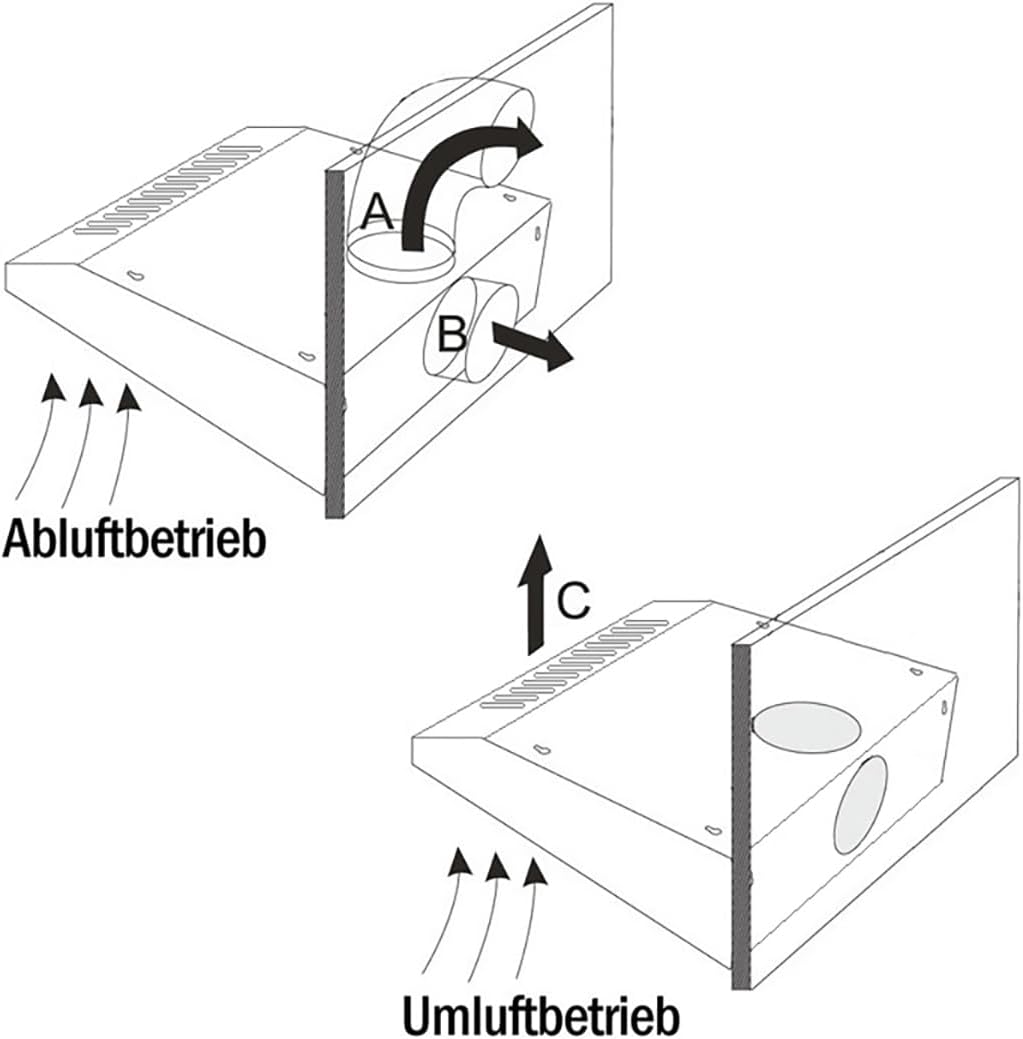 A

B

Abluftbetrieb

C

Umluftbetrieb