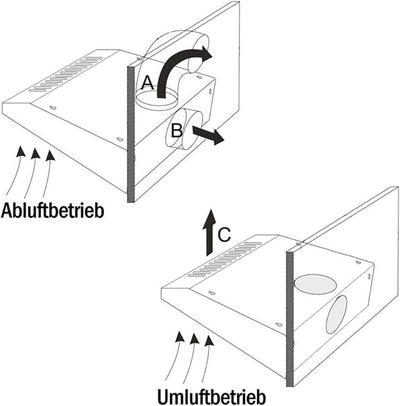 A

B

Abluftbetrieb

C

Umluftbetrieb