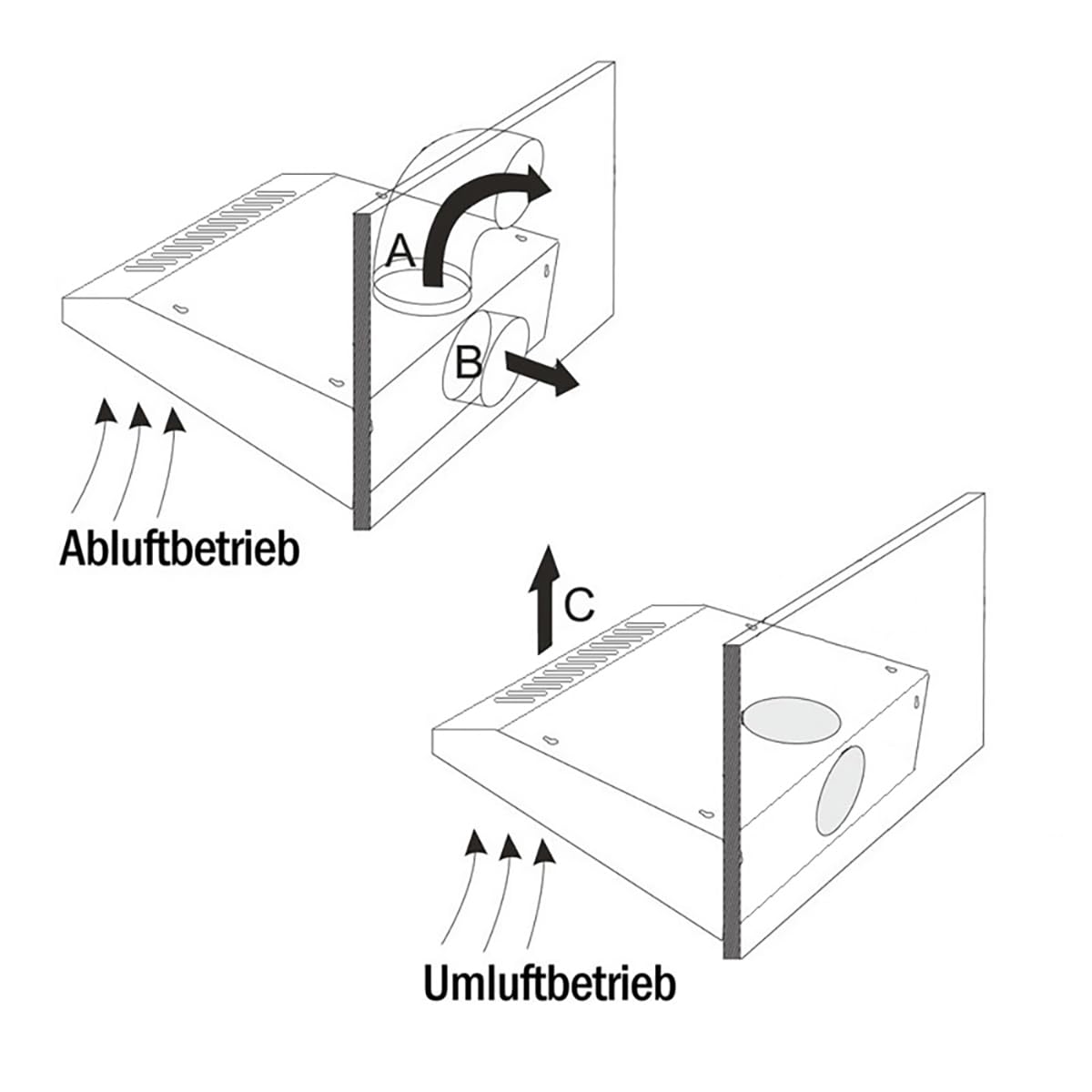 A

B

Abluftbetrieb

C

Umluftbetrieb