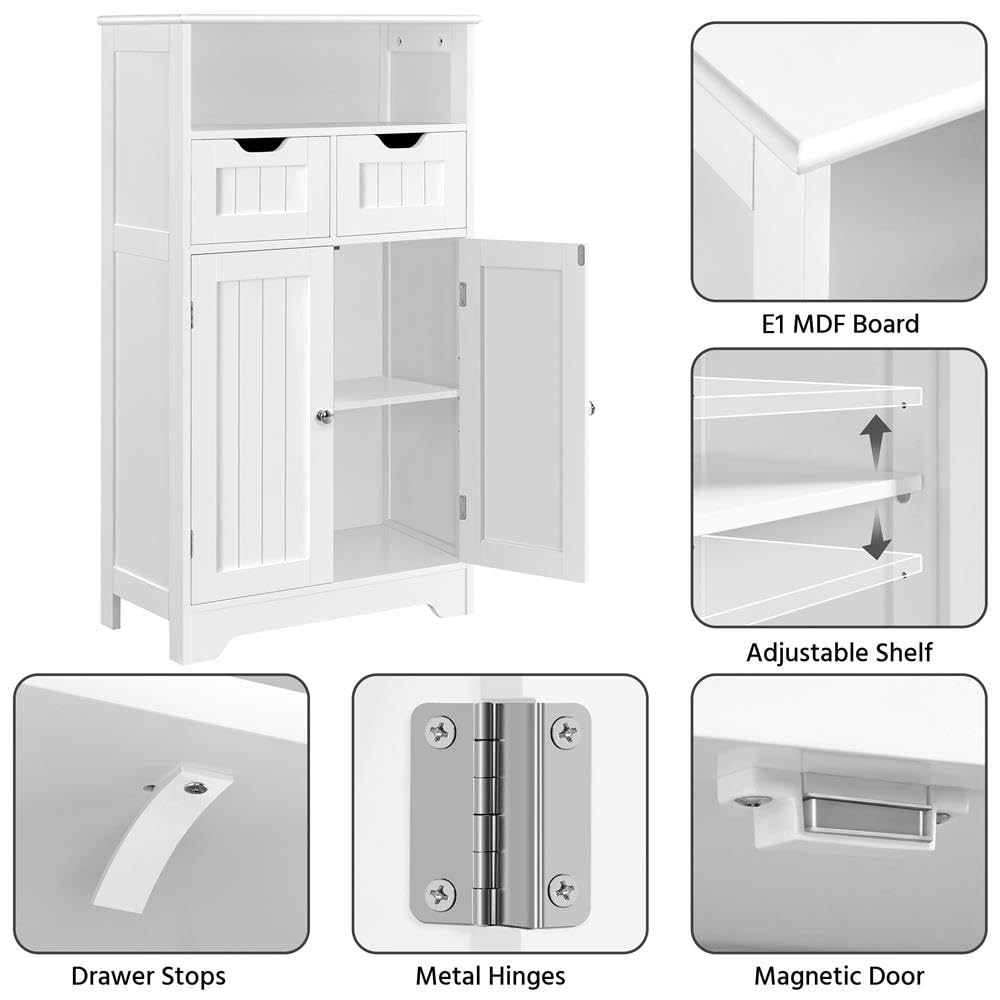 E1 MDF Board

Adjustable Shelf

Drawer Stops

Metal Hinges

Magnetic Door