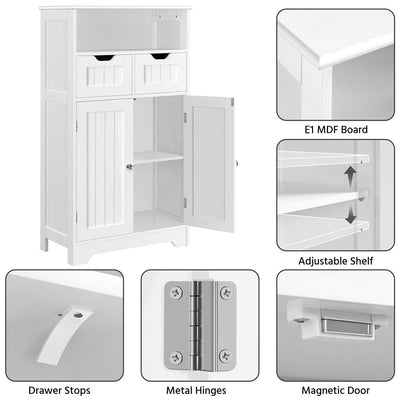 E1 MDF Board

Adjustable Shelf

Drawer Stops

Metal Hinges

Magnetic Door