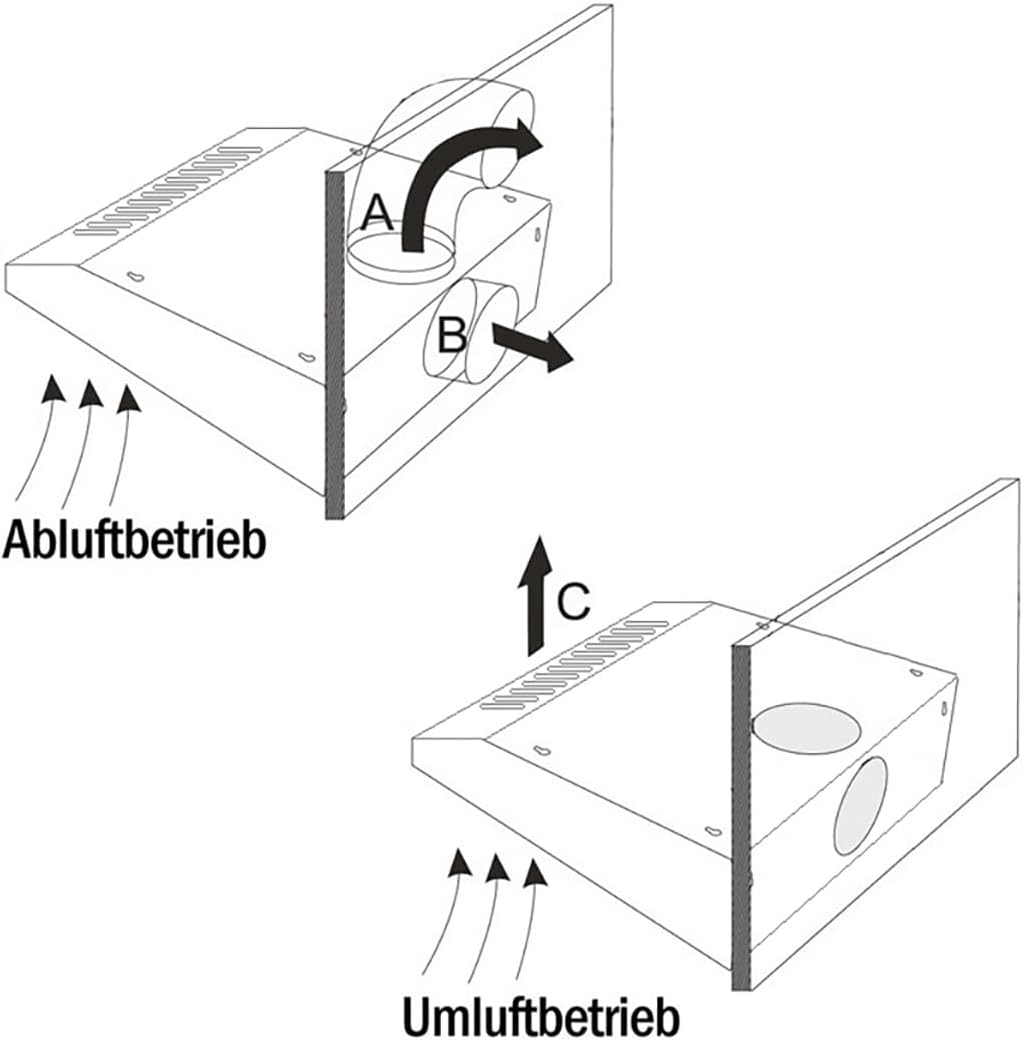 A

B

Abluftbetrieb

C

Umluftbetrieb