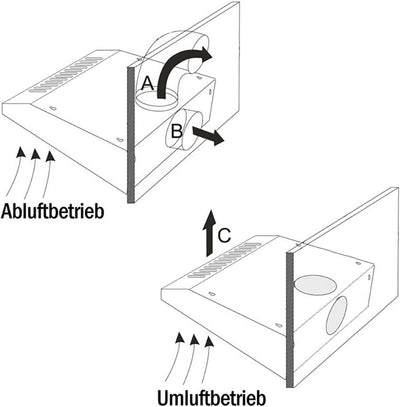 A
B
Abluftbetrieb
C
Umluftbetrieb