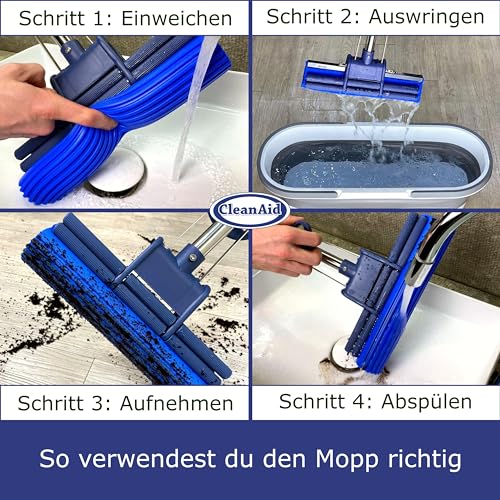 Schritt 1: Einweichen

Schritt 2: Auswringen

CleanAid

Schritt 3: Aufnehmen

Schritt 4: Abspülen

So verwendest du den Mopp richtig