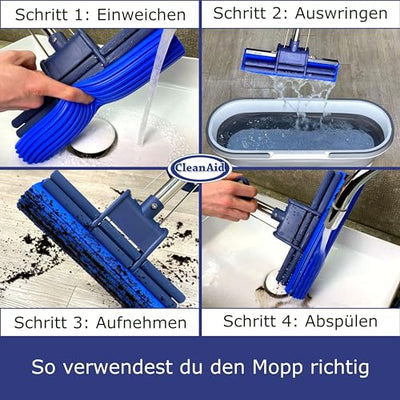 Schritt 1: Einweichen

Schritt 2: Auswringen

CleanAid

Schritt 3: Aufnehmen

Schritt 4: Abspülen

So verwendest du den Mopp richtig