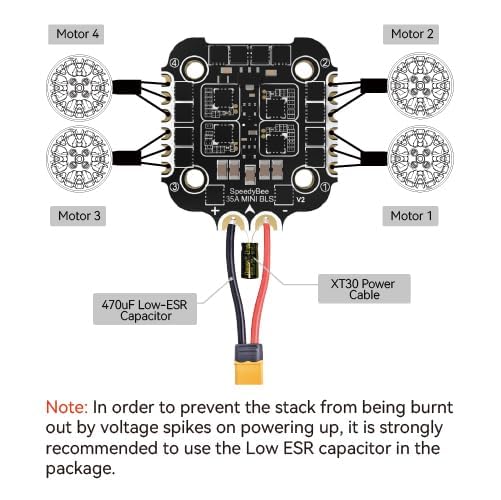 Motor 4

Motor 2

④

②

③

①

SpeedyBee
35A MINI BLS
V2

+

-

Motor 3

Motor 1

XT30 Power Cable

470uF Low-ESR Capacitor

Note: In order to prevent the stack from being burnt out by voltage spikes on powering up, it is strongly recommended to use the Low ESR capacitor in the package.