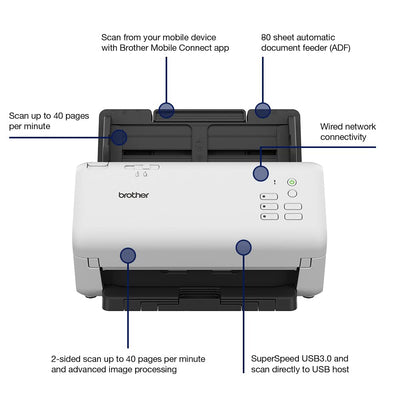 Scan from your mobile device with Brother Mobile Connect app

80 sheet automatic document feeder (ADF)

Scan up to 40 pages per minute

Wired network connectivity

brother

2-sided scan up to 40 pages per minute and advanced image processing

SuperSpeed USB3.0 and scan directly to USB host