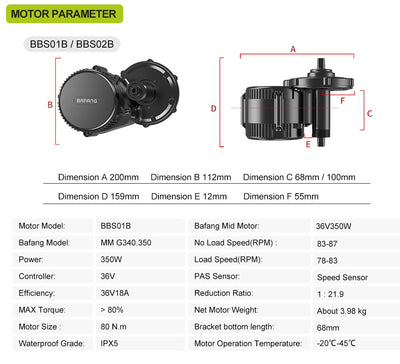 MOTOR PARAMETER

BBS01B / BBS02B

B

BAFANG

A

D

F

C

E

| Dimension A 200mm | Dimension B 112mm | Dimension C 68mm / 100mm |
|---|---|---|
| Dimension D 159mm | Dimension E 12mm | Dimension F 55mm |

| Motor Model: | BBS01B | Bafang Mid Motor: | 36V350W |
|---|---|---|---|
| Bafang Model: | MM G340.350 | No Load Speed(RPM) : | 83-87 |
| Power: | 350W | Load Speed(RPM): | 78-83 |
| Controller: | 36V | PAS Sensor: | Speed Sensor |
| Efficiency: | 36V18A | Reduction Ratio: | 1 : 21.9 |
| MAX Torque: | > 80% | Net Motor Weight: | About 3.98 kg |
| Motor Size : | 80 N.m | Bracket bottom length: | 68mm |
| Waterproof Grade: | IPX5 | Motor Operation Temperature: | -20℃-45℃ |