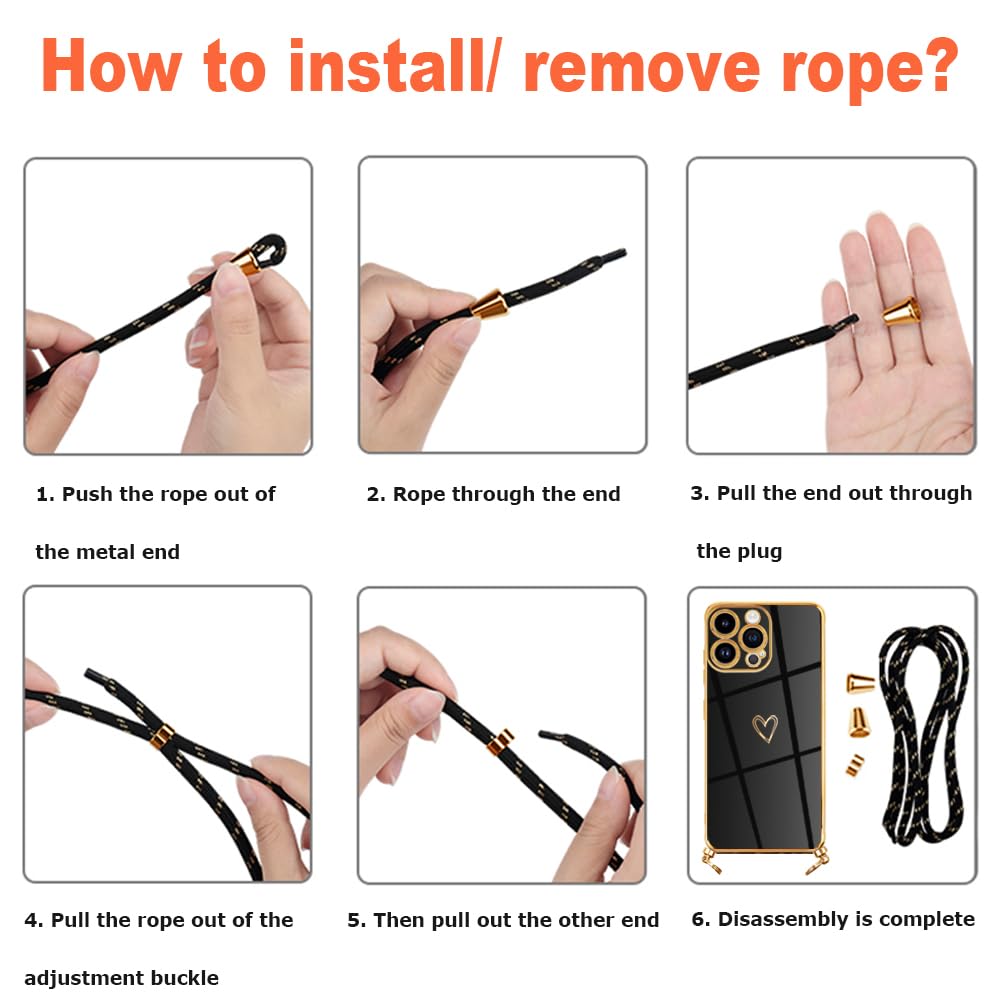 How to install/ remove rope?

1. Push the rope out of the metal end

2. Rope through the end

3. Pull the end out through the plug

4. Pull the rope out of the adjustment buckle

5. Then pull out the other end

6. Disassembly is complete