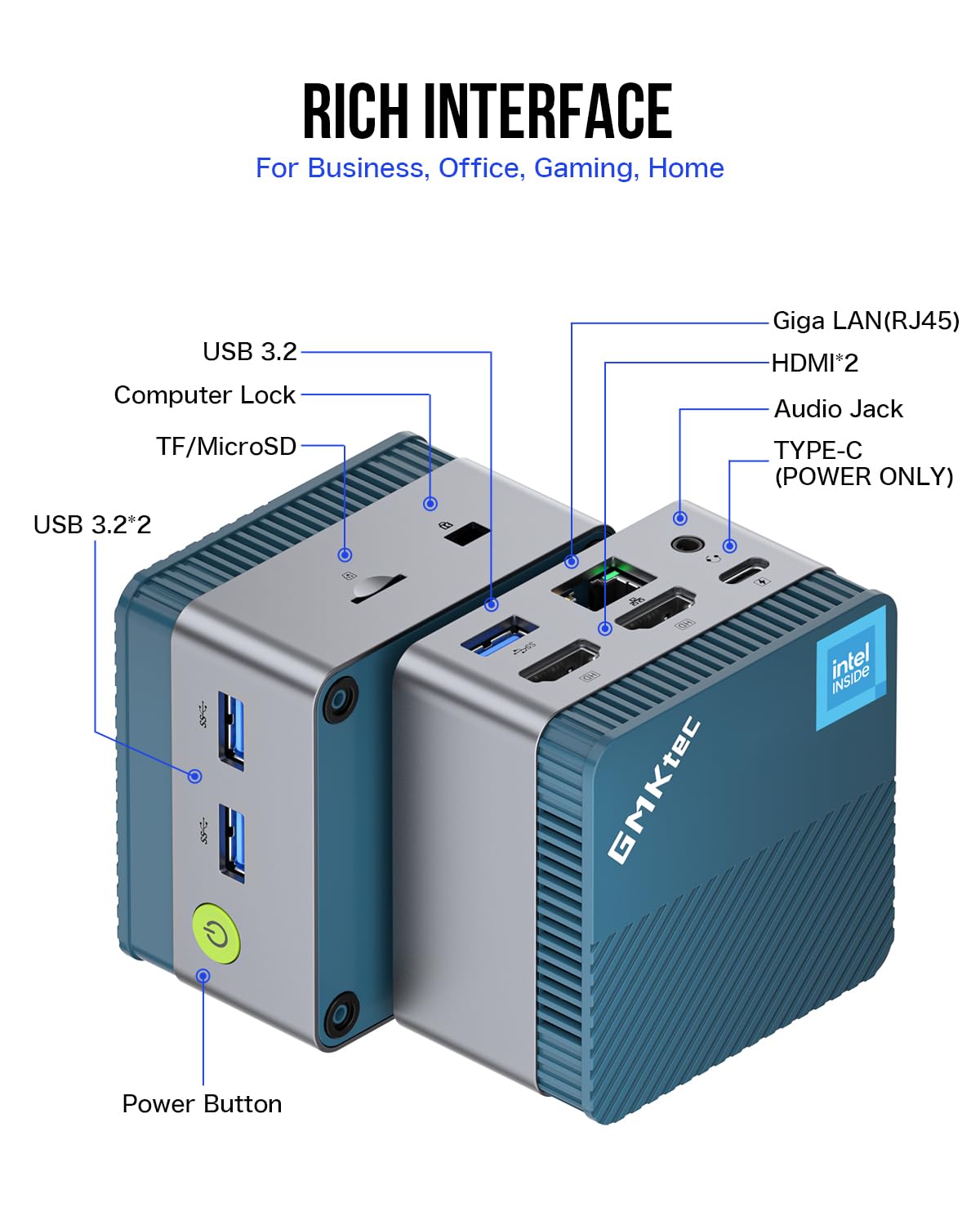 RICH INTERFACE
For Business, Office, Gaming, Home

USB 3.2
Computer Lock
TF/MicroSD
USB 3.2*2
Giga LAN(RJ45)
HDMI*2
Audio Jack
TYPE-C
(POWER ONLY)
intel INSIDE
GMKtec
Power Button