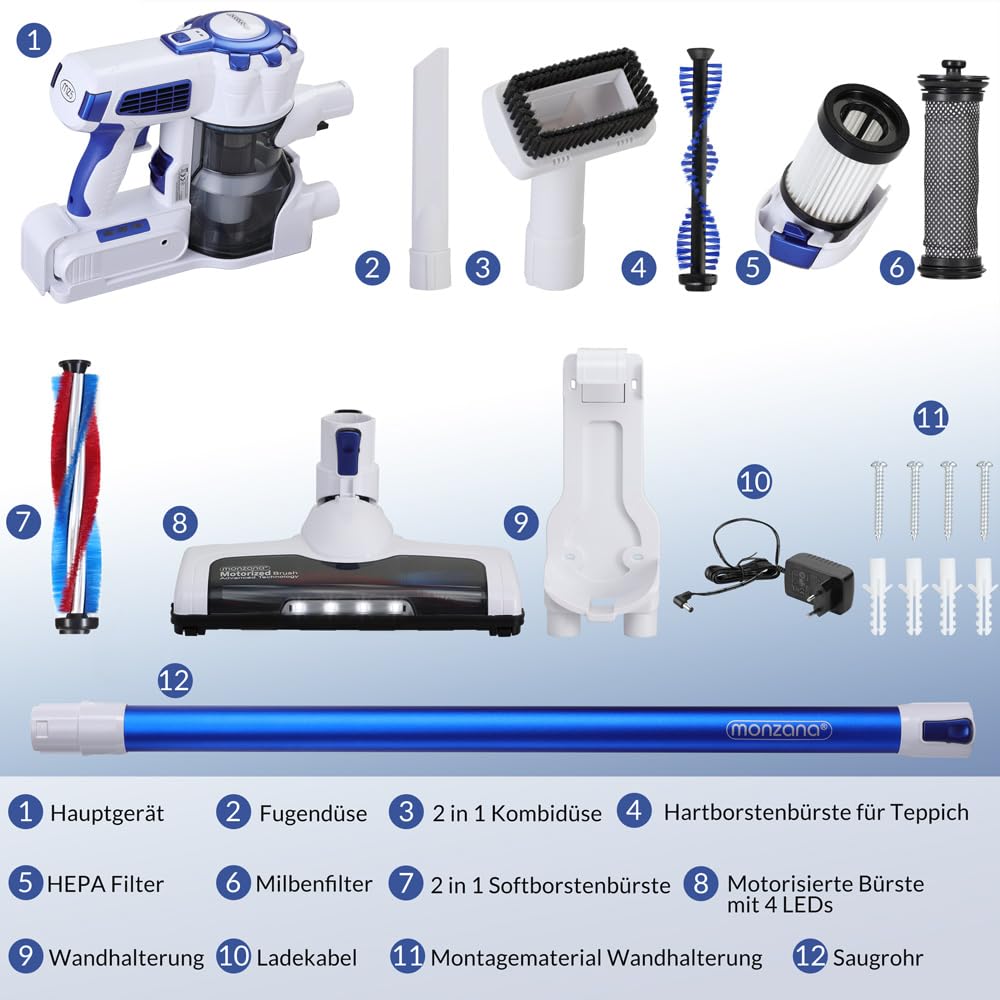 1

2

3

4

5

6

7

8

monzana Motorized Brush Advanced Technology

9

10

11

12

monzana®

1 Hauptgerät
2 Fugendüse
3 2 in 1 Kombidüse
4 Hartborstenbürste für Teppich
5 HEPA Filter
6 Milbenfilter
7 2 in 1 Softborstenbürste
8 Motorisierte Bürste mit 4 LEDs
9 Wandhalterung
10 Ladekabel
11 Montagematerial Wandhalterung
12 Saugrohr