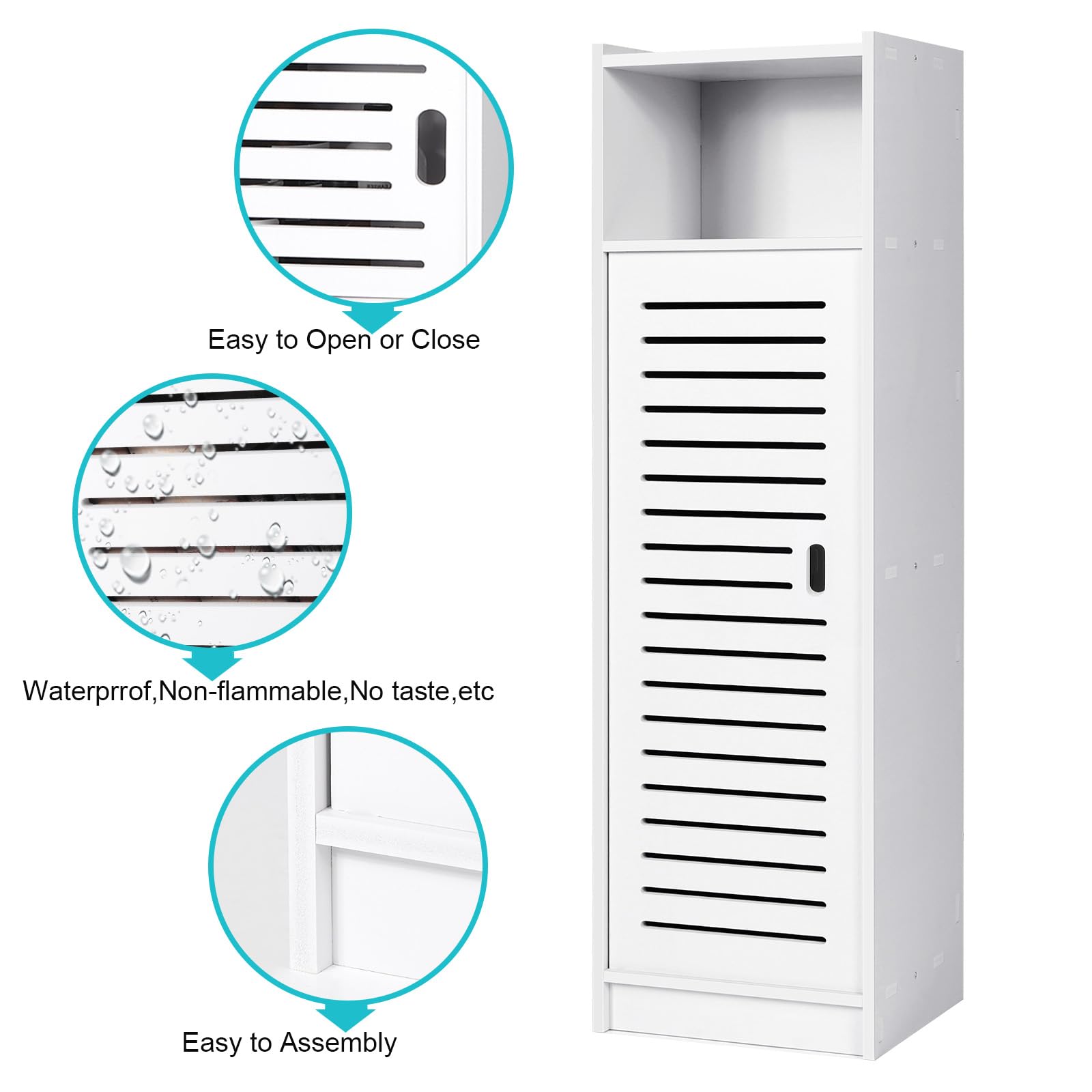 Easy to Open or Close

Waterprrof,Non-flammable,No taste,etc

Easy to Assembly