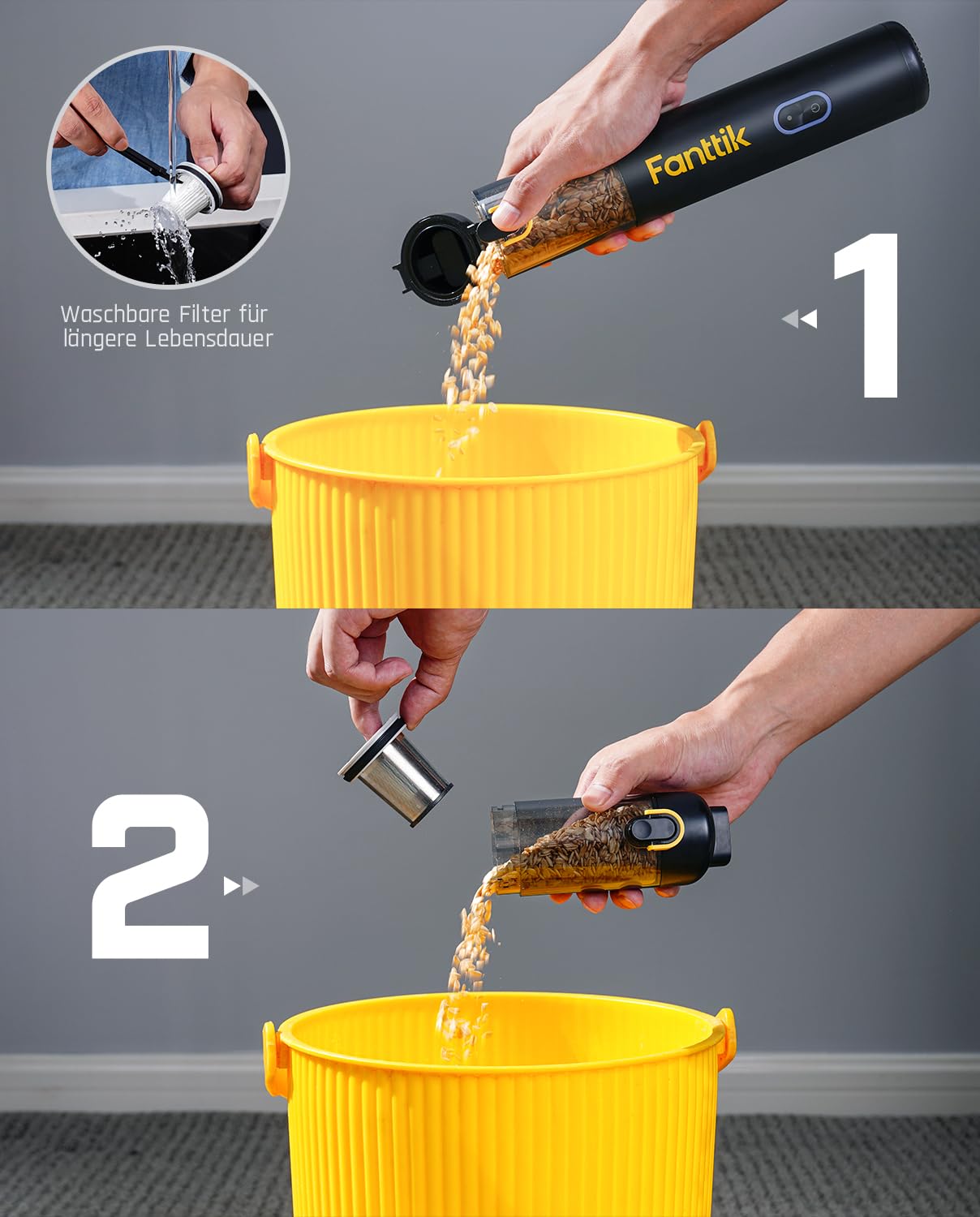 Waschbare Filter für längere Lebensdauer

Fanttik

1

2