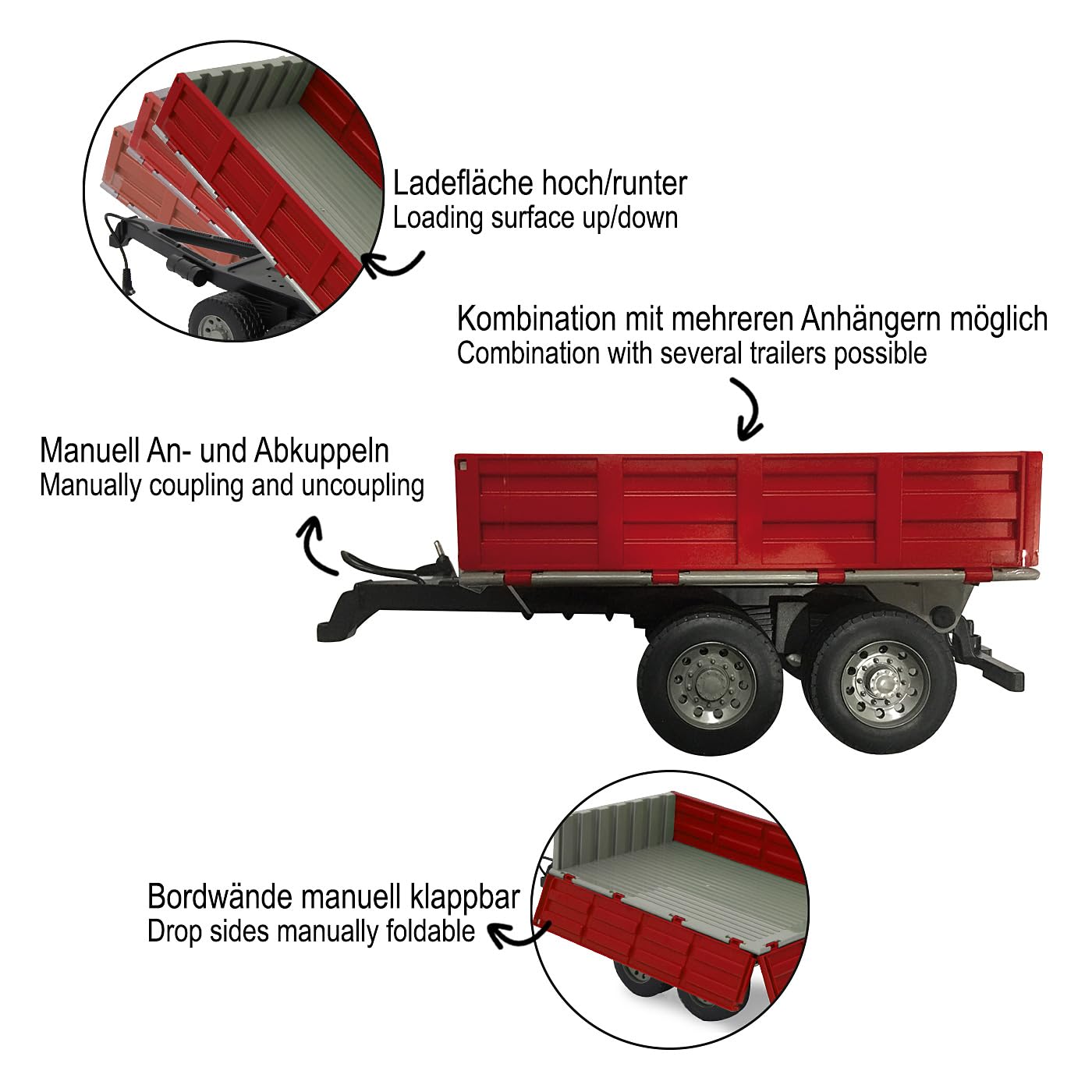 Ladefläche hoch/runter
Loading surface up/down

Kombination mit mehreren Anhängern möglich
Combination with several trailers possible

Manuell An- und Abkuppeln
Manually coupling and uncoupling

Bordwände manuell klappbar
Drop sides manually foldable