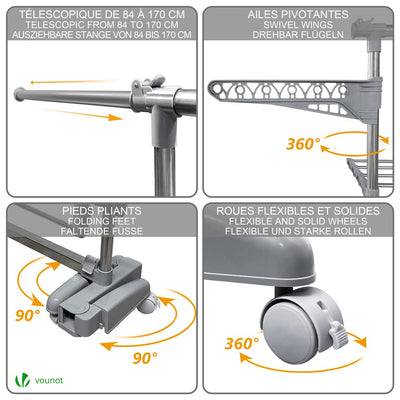 TÉLESCOPIQUE DE 84 À 170 CM
TELESCOPIC FROM 84 TO 170 CM
AUSZIEHBARE STANGE VON 84 BIS 170 CM

AILES PIVOTANTES
SWIVEL WINGS
DREHBAR FLÜGELN

360°

PIEDS PLIANTS
FOLDING FEET
FALTENDE FÜSSE

90°

90°

vounot

ROUES FLEXIBLES ET SOLIDES
FLEXIBLE AND SOLID WHEELS
FLEXIBLE UND STARKE ROLLEN

360°