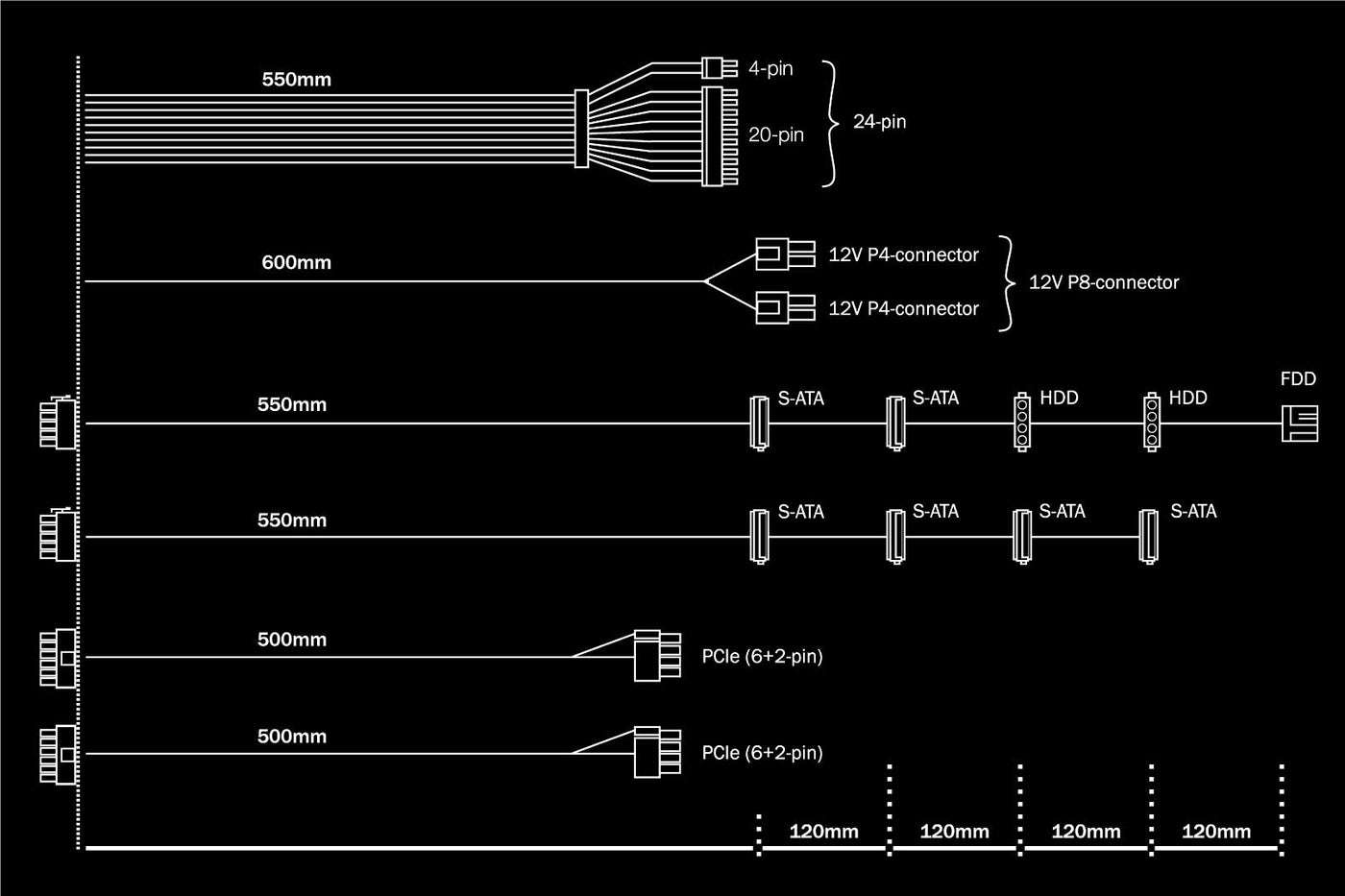 550mm

4-pin

20-pin

24-pin

600mm

12V P4-connector

12V P4-connector

12V P8-connector

550mm

S-ATA S-ATA HDD HDD FDD

550mm

S-ATA S-ATA S-ATA S-ATA

500mm

PCIe (6+2-pin)

500mm

PCIe (6+2-pin)

120mm 120mm 120mm 120mm