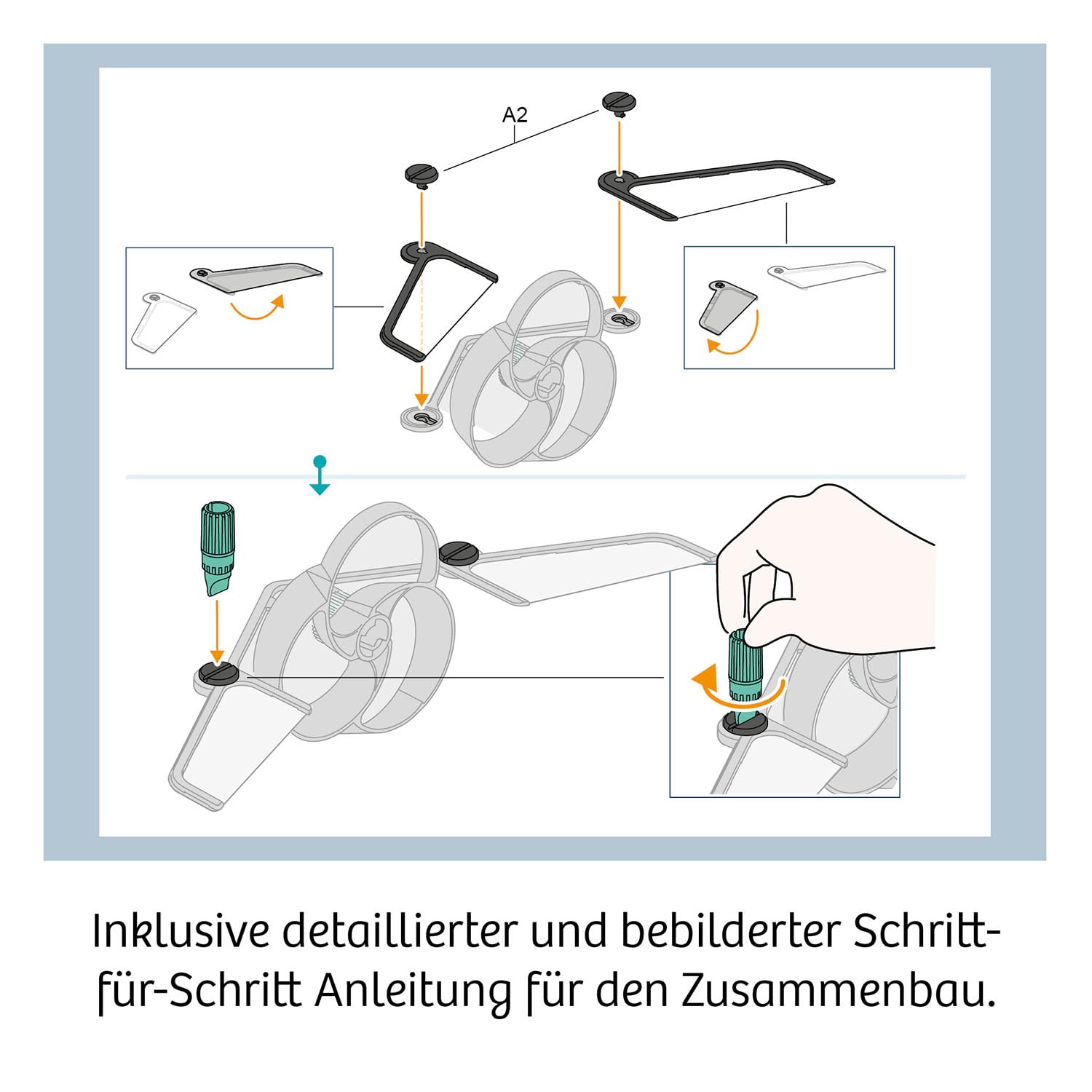 A2

Inklusive detaillierter und bebilderter Schritt-für-Schritt Anleitung für den Zusammenbau.