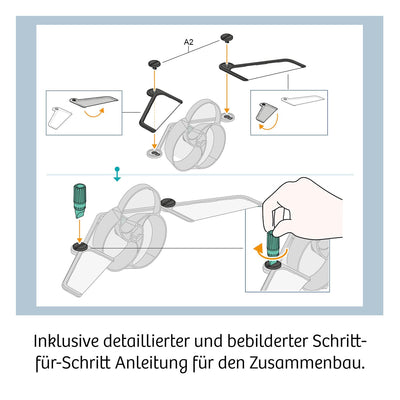 A2

Inklusive detaillierter und bebilderter Schritt-für-Schritt Anleitung für den Zusammenbau.