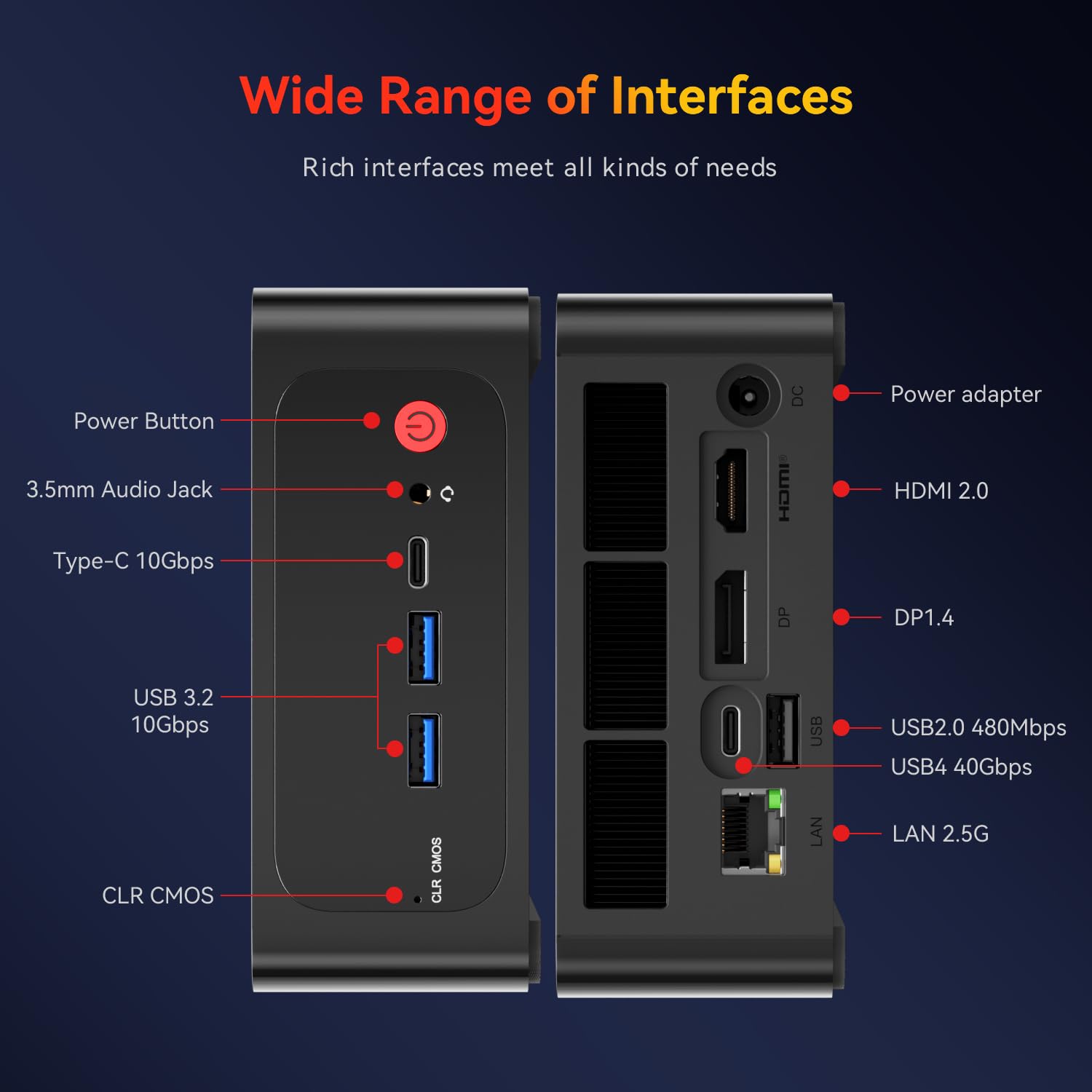 Wide Range of Interfaces

Rich interfaces meet all kinds of needs

Power Button

3.5mm Audio Jack

Type-C 10Gbps

USB 3.2 10Gbps

CLR CMOS

CLR CMOS

DC

HDMI

DP

USB

LAN

Power adapter

HDMI 2.0

DP1.4

USB2.0 480Mbps

USB4 40Gbps

LAN 2.5G