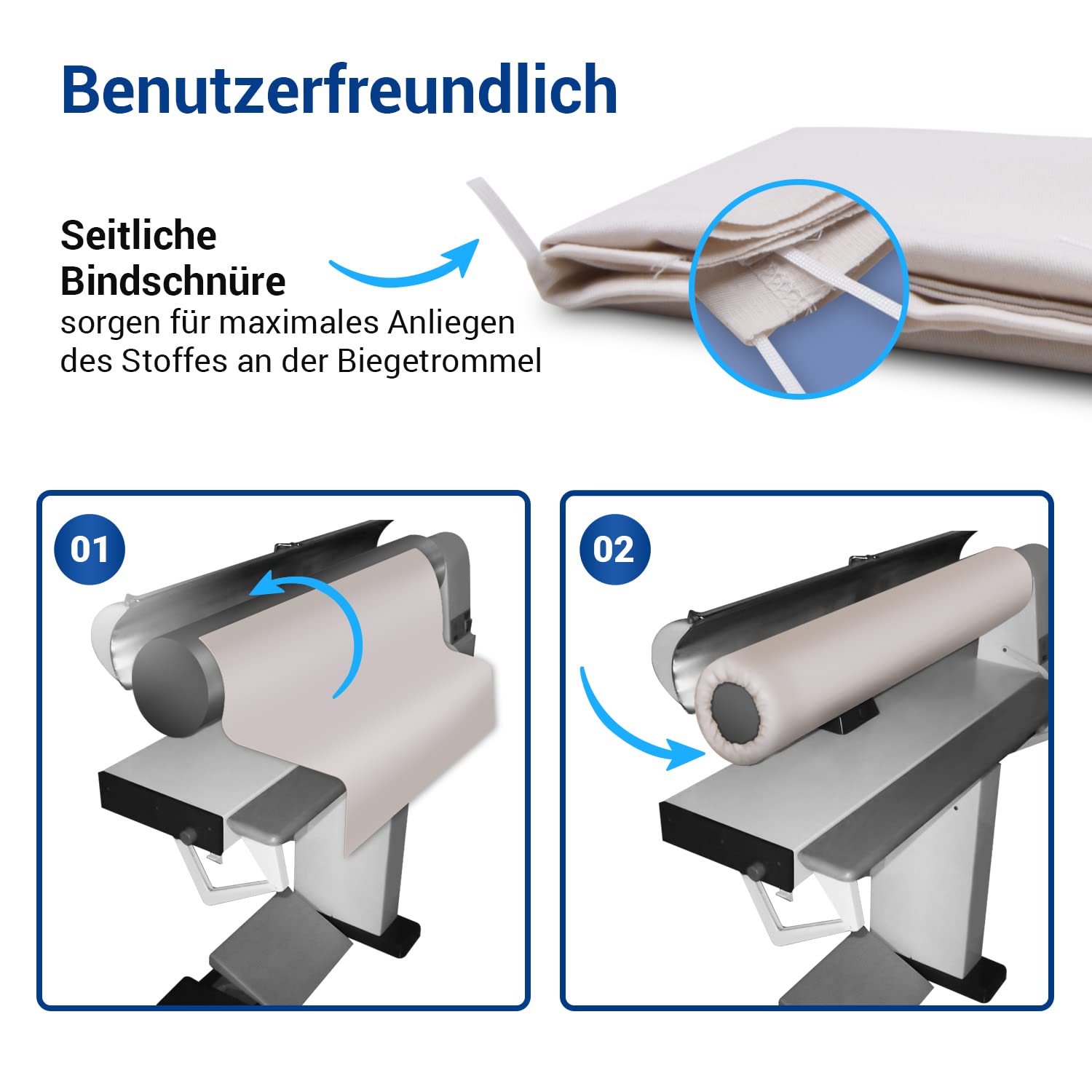 Benutzerfreundlich

Seitliche Bindschnüre sorgen für maximales Anliegen des Stoffes an der Biegetrommel

01

02