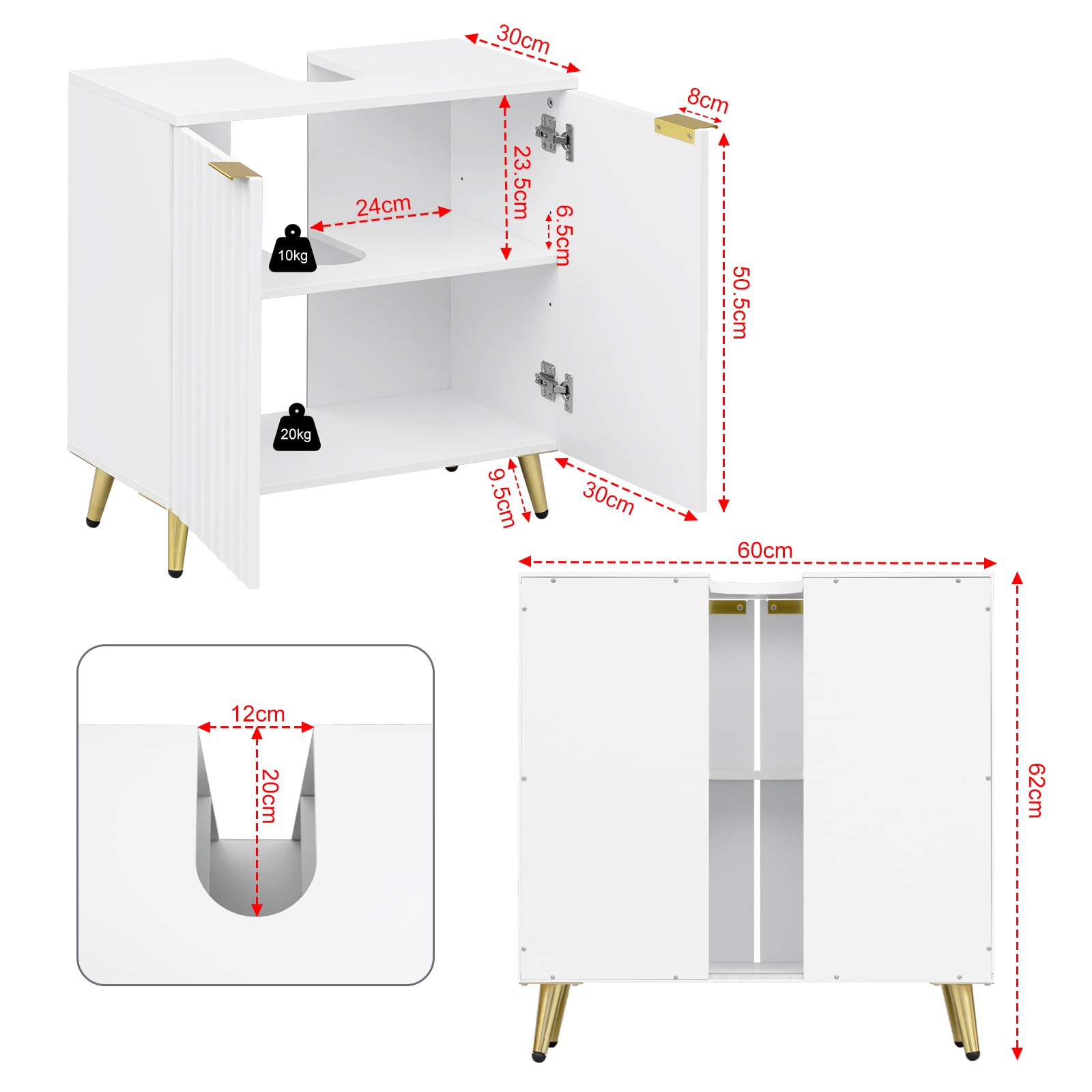 30cm

8cm

23.5cm

24cm

6.5cm

10kg

50.5cm

20kg

9.5cm

30cm

60cm

12cm

20cm

62cm