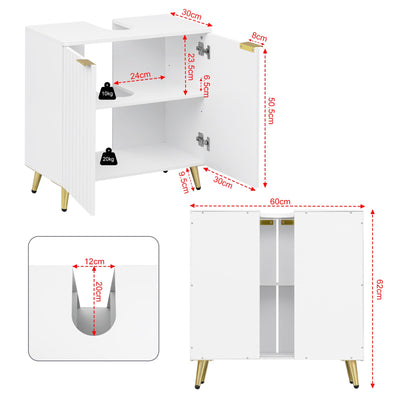 30cm
8cm
23.5cm
24cm
6.5cm
10kg
50.5cm
20kg
9.5cm
30cm
60cm
12cm
20cm
62cm