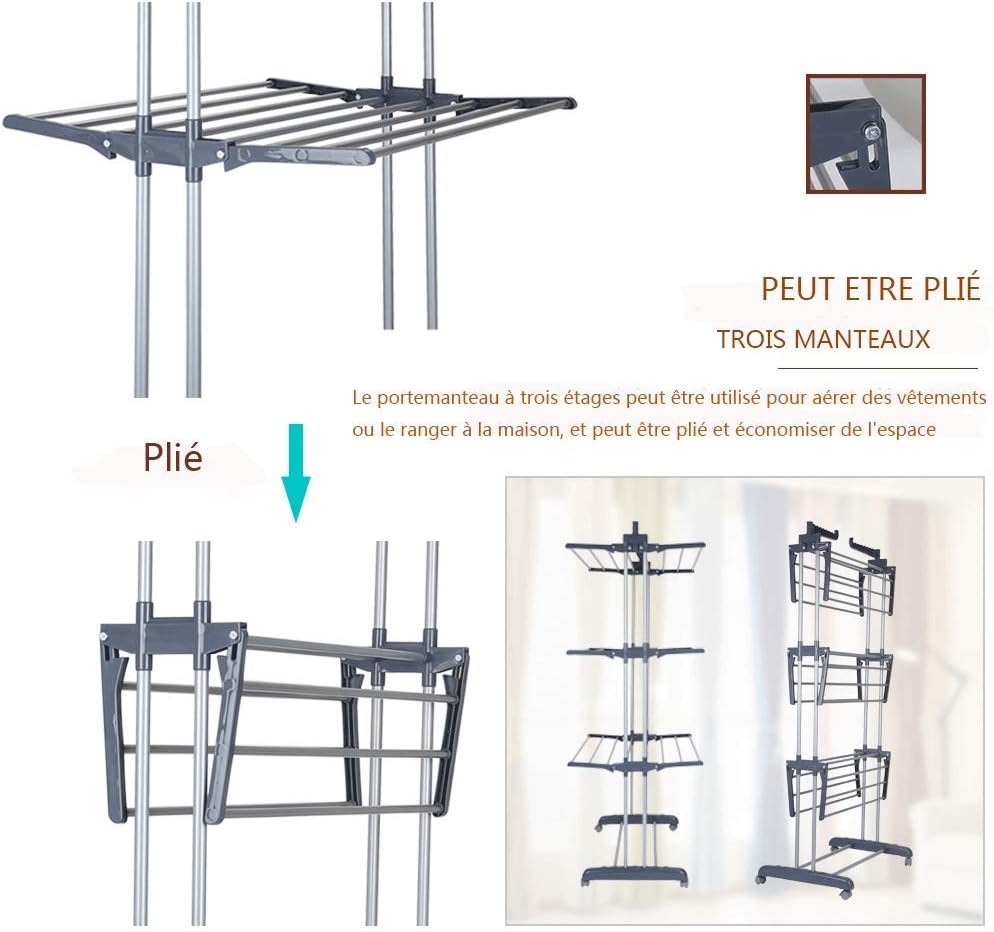 PEUT ETRE PLIÉ

TROIS MANTEAUX

Le portemanteau à trois étages peut être utilisé pour aérer des vêtements ou le ranger à la maison, et peut être plié et économiser de l'espace

Plié