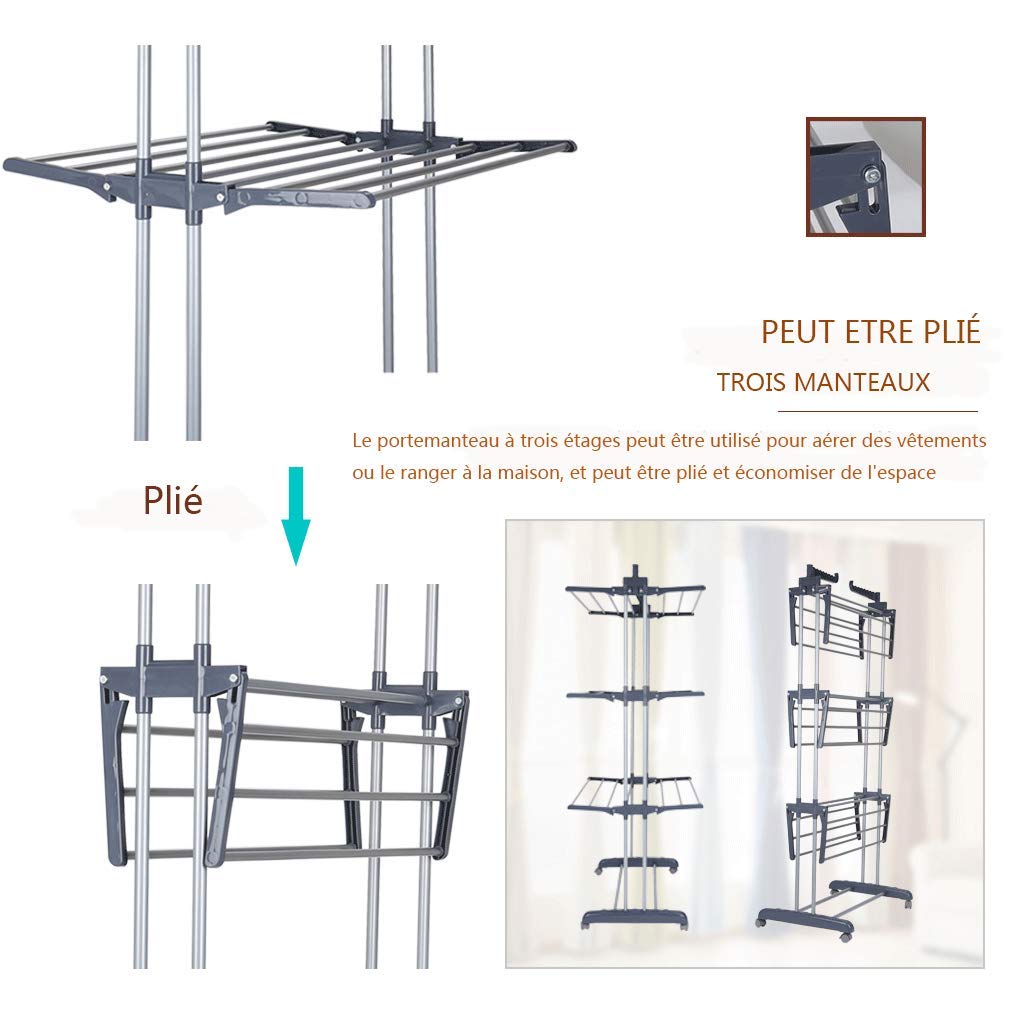 PEUT ETRE PLIÉ

TROIS MANTEAUX

Le portemanteau à trois étages peut être utilisé pour aérer des vêtements ou le ranger à la maison, et peut être plié et économiser de l'espace

Plié