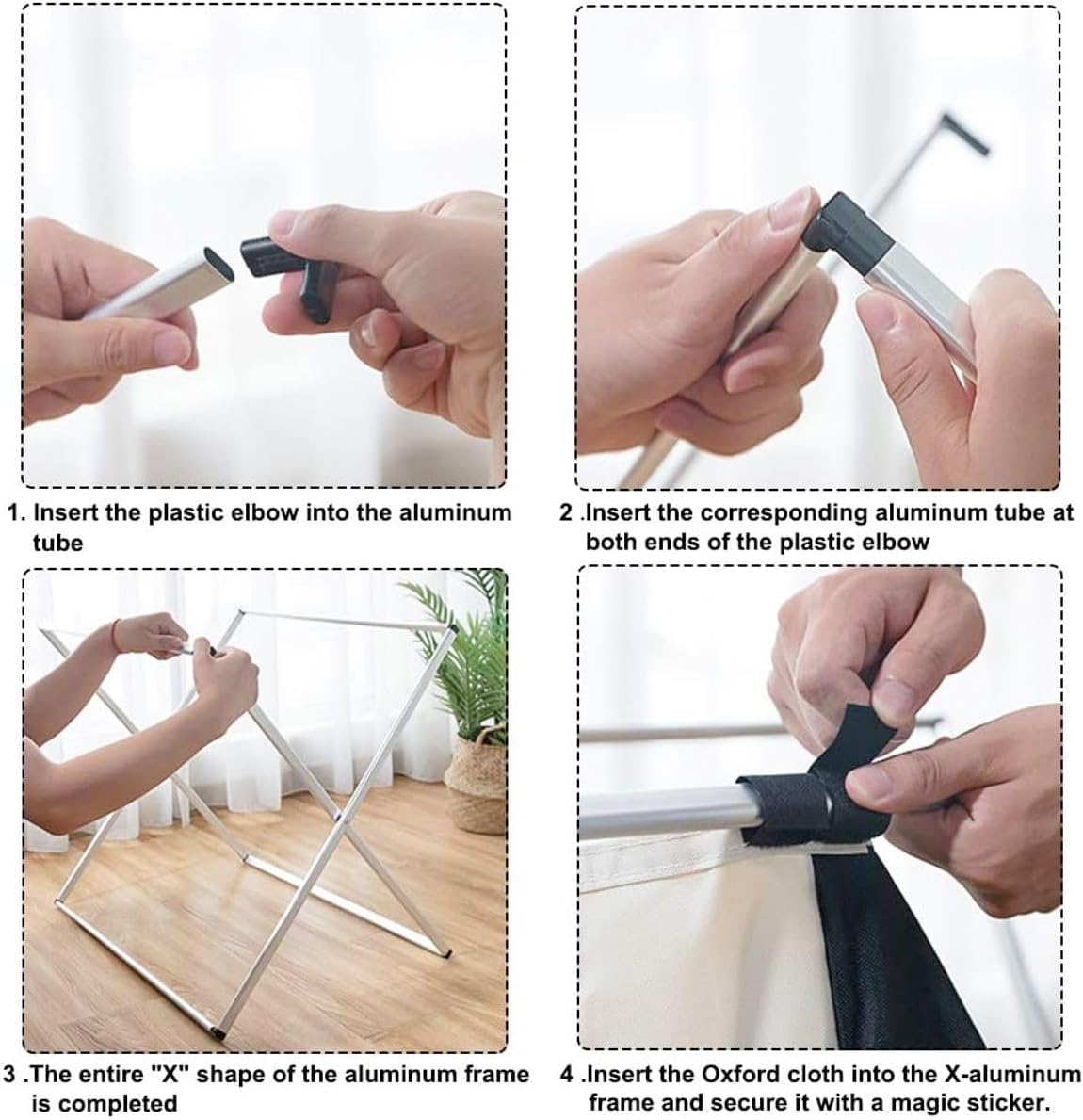 1. Insert the plastic elbow into the aluminum tube

2 .Insert the corresponding aluminum tube at both ends of the plastic elbow

3 .The entire "X" shape of the aluminum frame is completed

4 .Insert the Oxford cloth into the X-aluminum frame and secure it with a magic sticker.