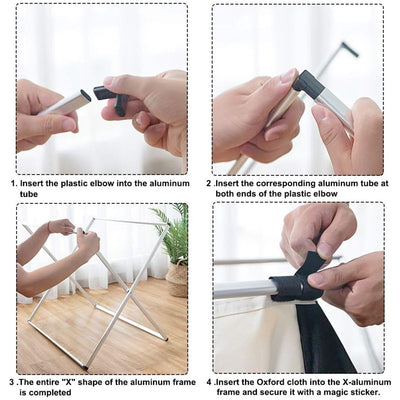 1. Insert the plastic elbow into the aluminum tube

2 .Insert the corresponding aluminum tube at both ends of the plastic elbow

3 .The entire "X" shape of the aluminum frame is completed

4 .Insert the Oxford cloth into the X-aluminum frame and secure it with a magic sticker.