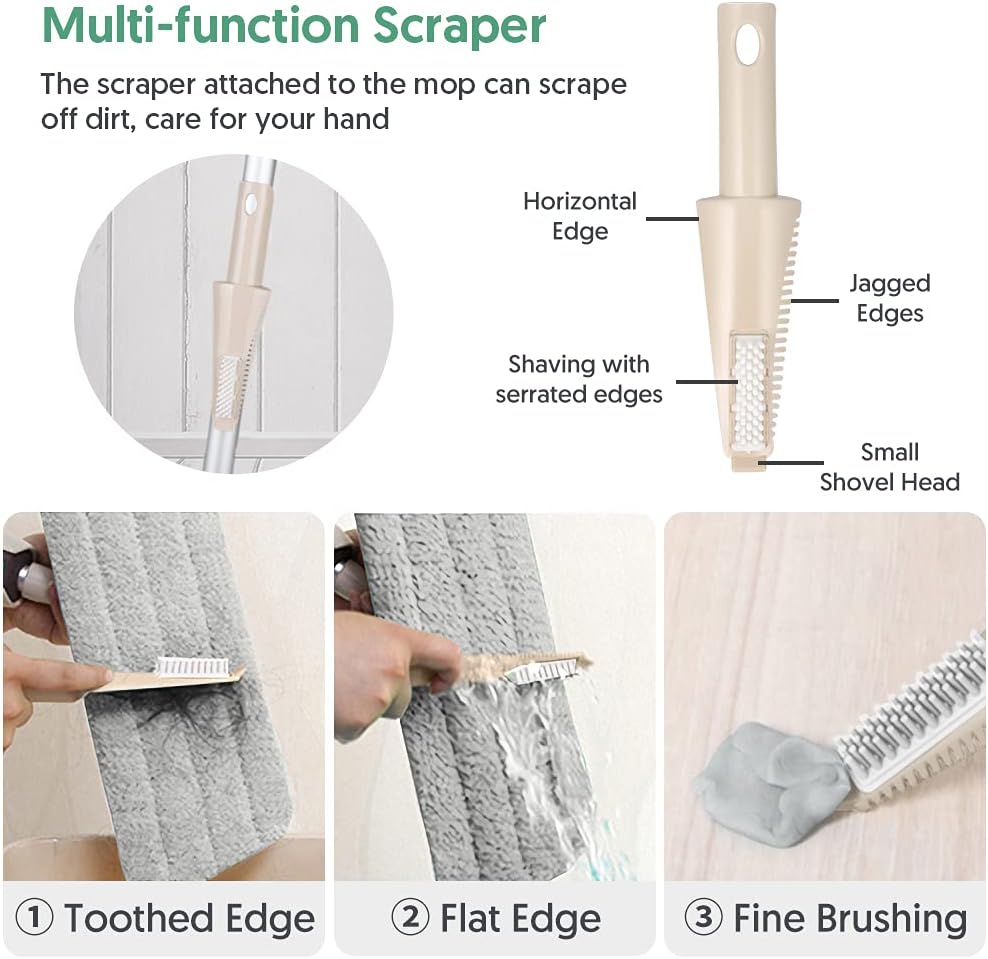 Multi-function Scraper

The scraper attached to the mop can scrape off dirt, care for your hand

Horizontal Edge

Jagged Edges

Shaving with serrated edges

Small Shovel Head

① Toothed Edge

② Flat Edge

③ Fine Brushing