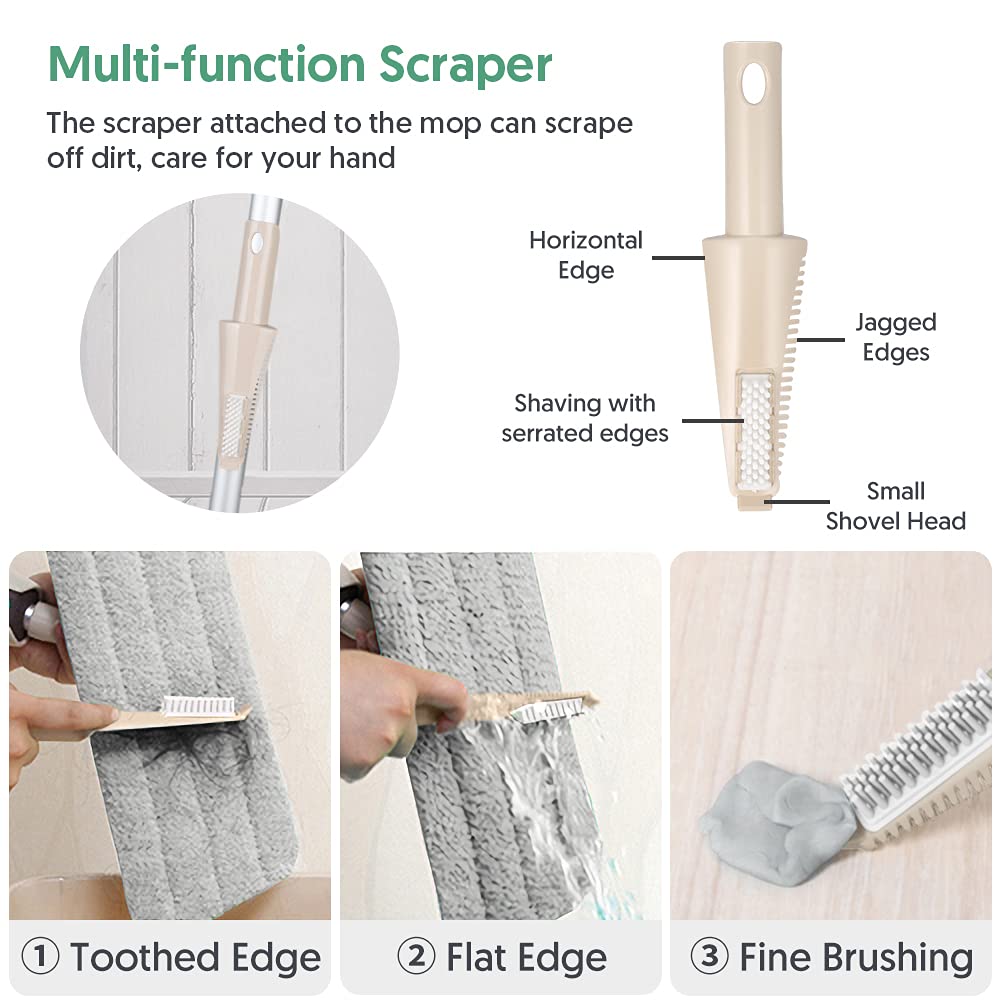 Multi-function Scraper

The scraper attached to the mop can scrape off dirt, care for your hand

Horizontal Edge

Jagged Edges

Shaving with serrated edges

Small Shovel Head

① Toothed Edge

② Flat Edge

③ Fine Brushing