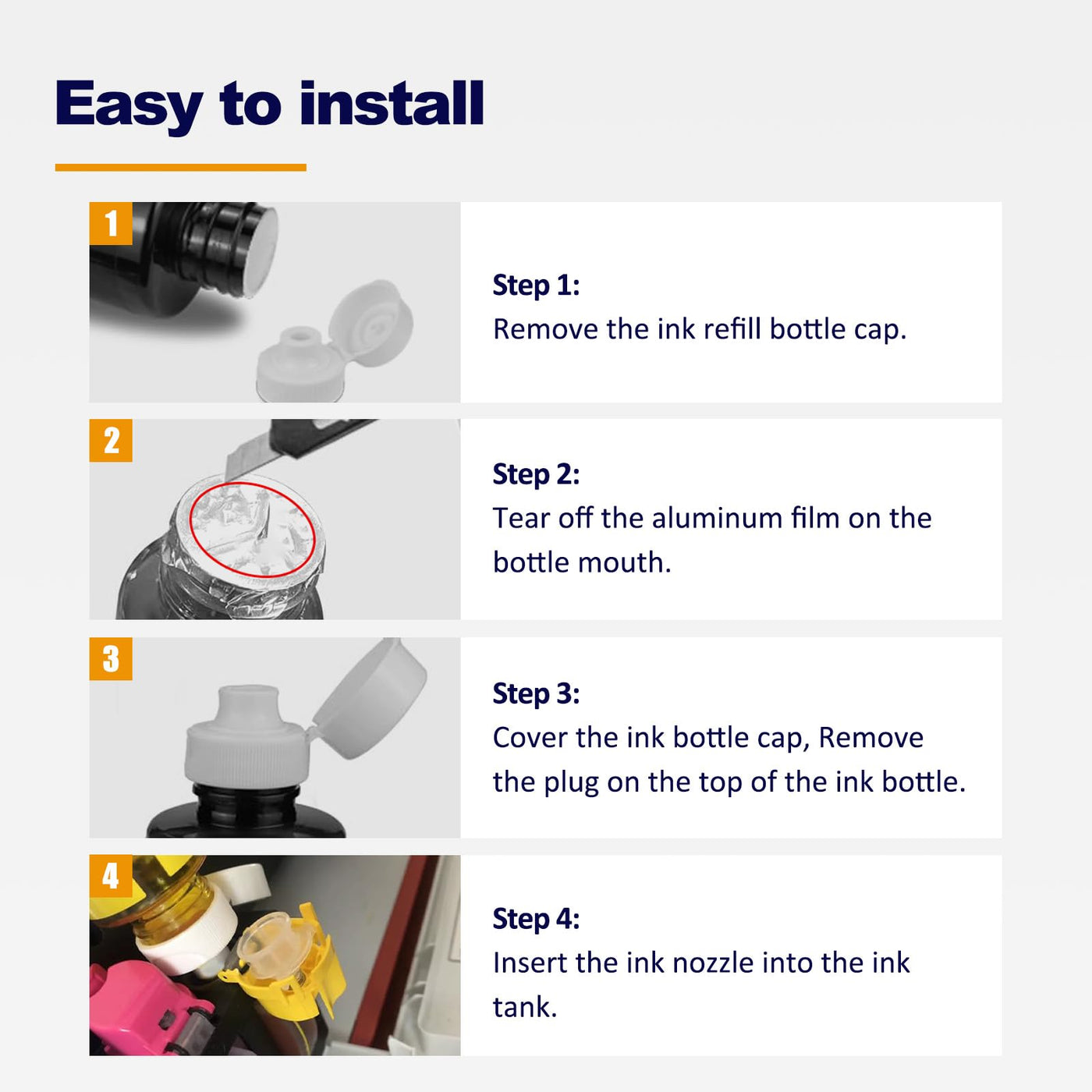 Easy to install

1

Step 1:
Remove the ink refill bottle cap.

2

Step 2:
Tear off the aluminum film on the bottle mouth.

3

Step 3:
Cover the ink bottle cap, Remove the plug on the top of the ink bottle.

4

Step 4:
Insert the ink nozzle into the ink tank.