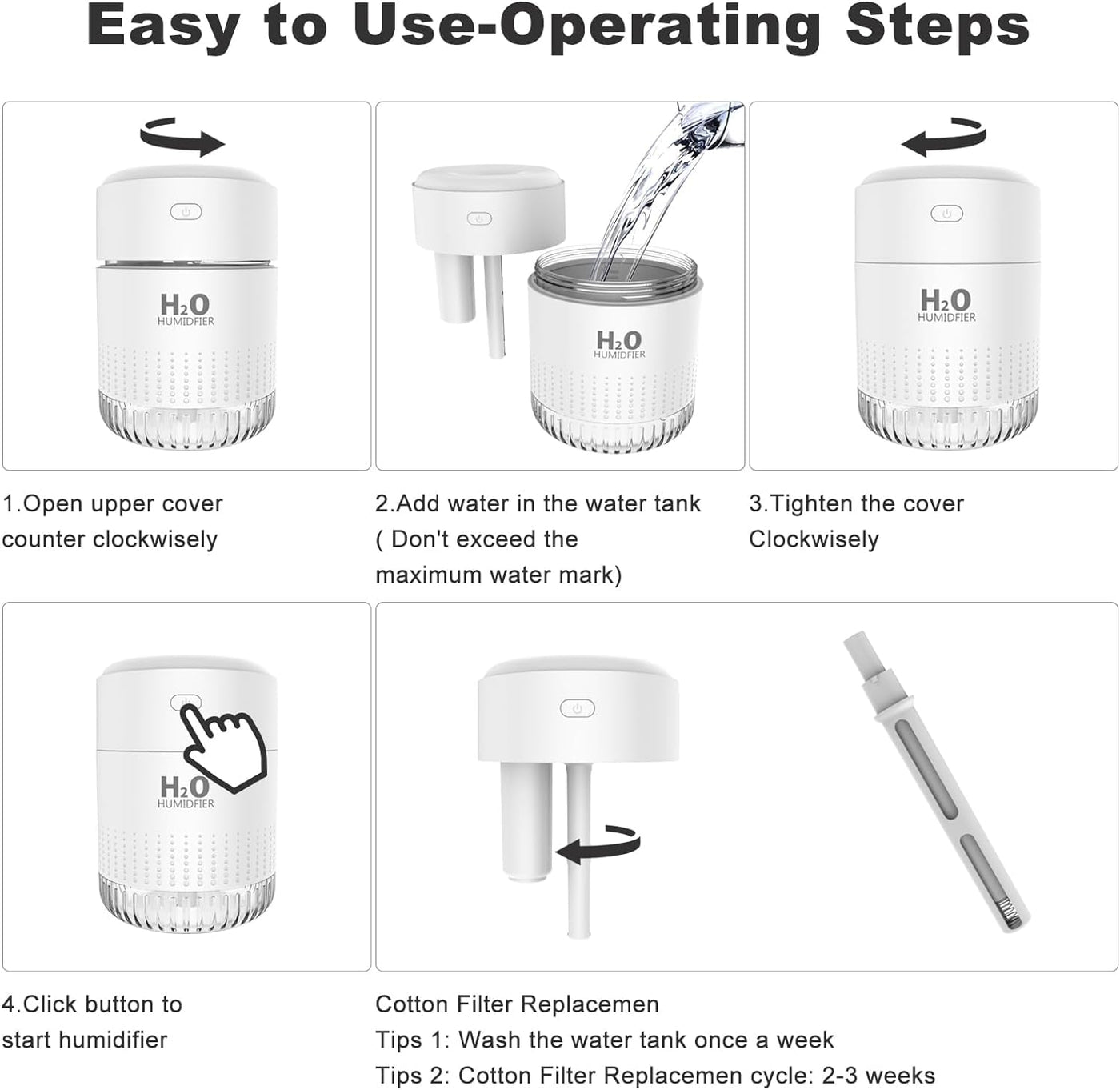 Easy to Use-Operating Steps

$H_2O$
HUMIDFIER

$H_2O$
HUMIDFIER

$H_2O$
HUMIDFIER

1.Open upper cover counter clockwisely

2.Add water in the water tank ( Don't exceed the maximum water mark)

3.Tighten the cover Clockwisely

$H_2O$
HUMIDFIER

4.Click button to start humidifier

Cotton Filter Replacemen
Tips 1: Wash the water tank once a week
Tips 2: Cotton Filter Replacemen cycle: 2-3 weeks