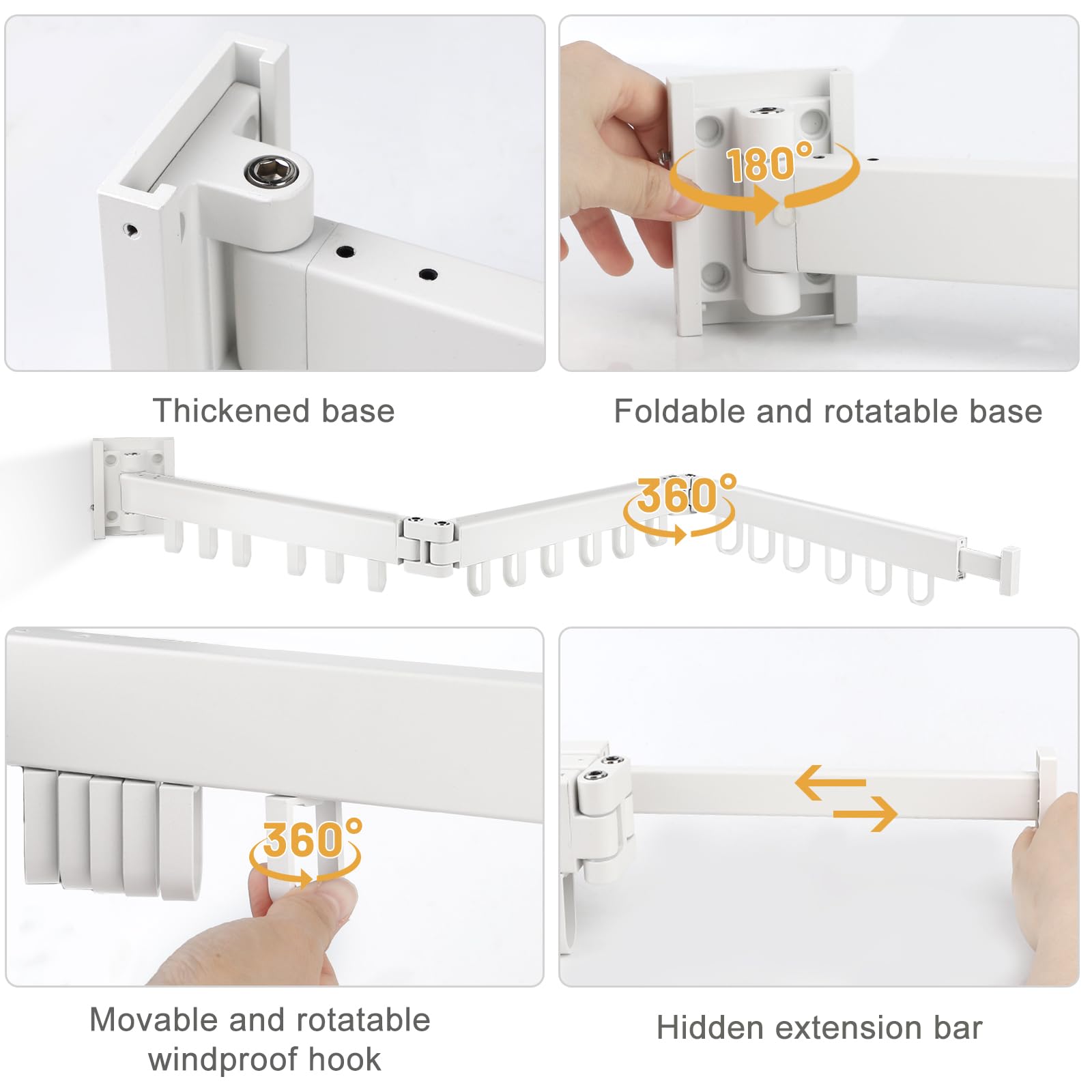 180°

Thickened base

Foldable and rotatable base

360°

360°

Movable and rotatable windproof hook

Hidden extension bar