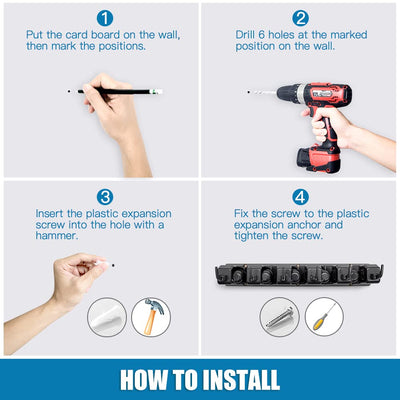 1
Put the card board on the wall, then mark the positions.

2
Drill 6 holes at the marked position on the wall.

3
Insert the plastic expansion screw into the hole with a hammer.

4
Fix the screw to the plastic expansion anchor and tighten the screw.

HOW TO INSTALL